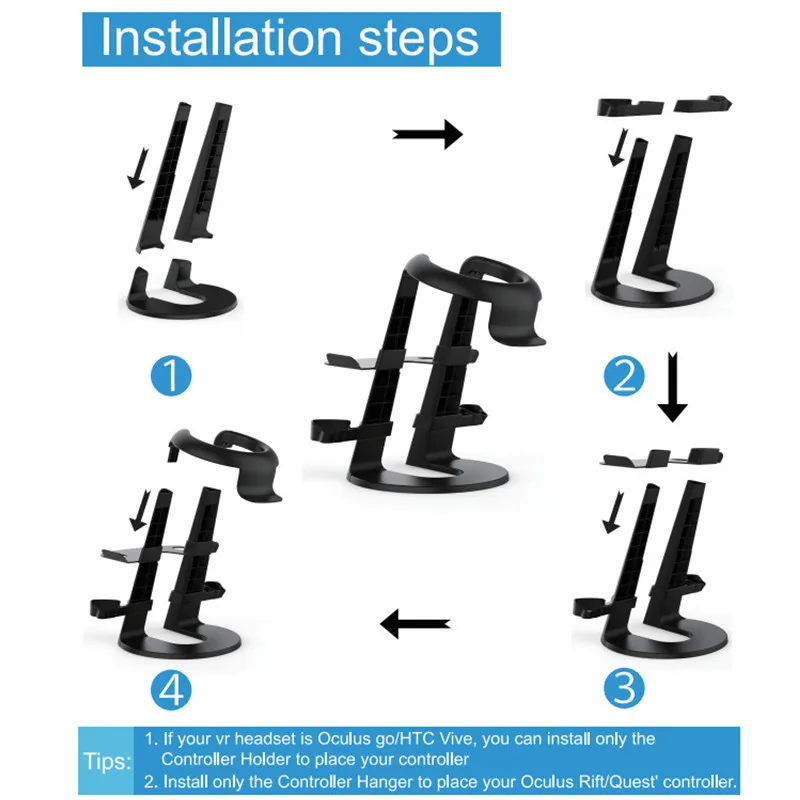 Installation steps

1

2

3

4

Tips:
1. If your vr headset is Oculus go/HTC Vive, you can install only the Controller Holder to place your controller
2. Install only the Controller Hanger to place your Oculus Rift/Quest' controller.