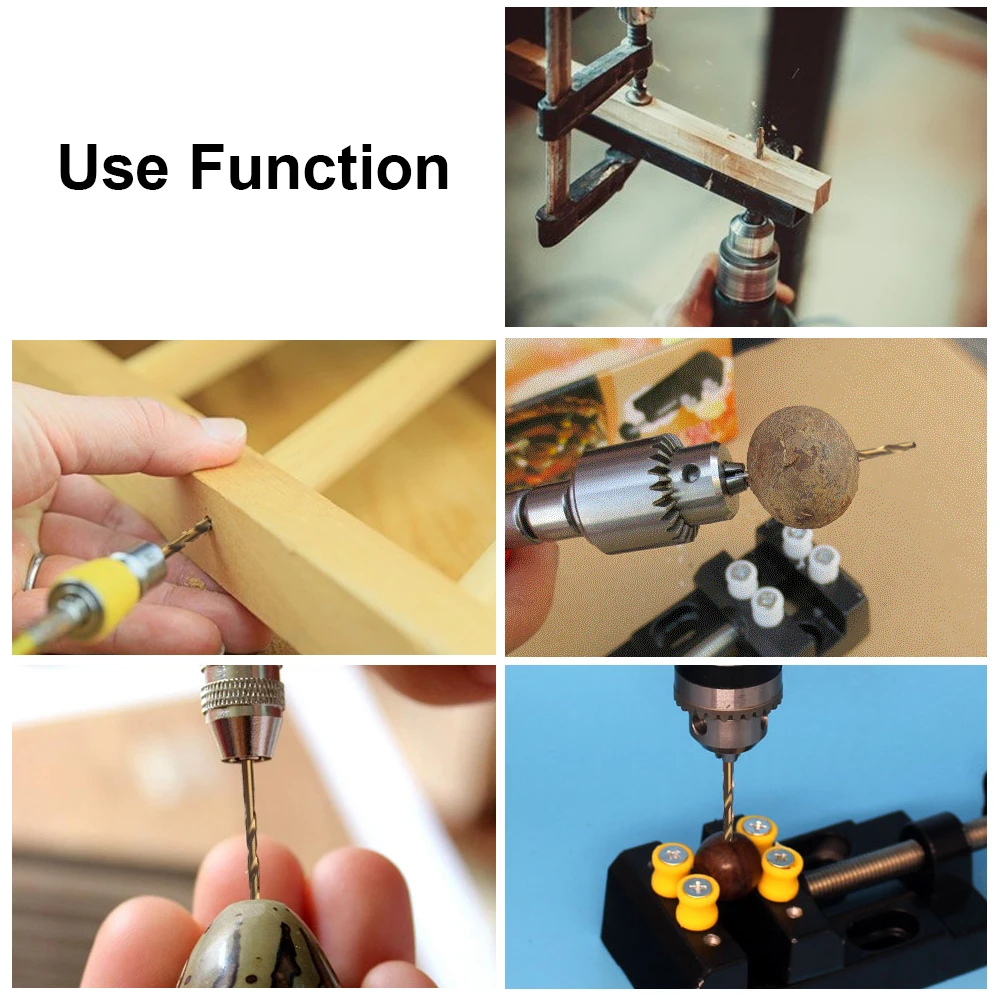 Use Function