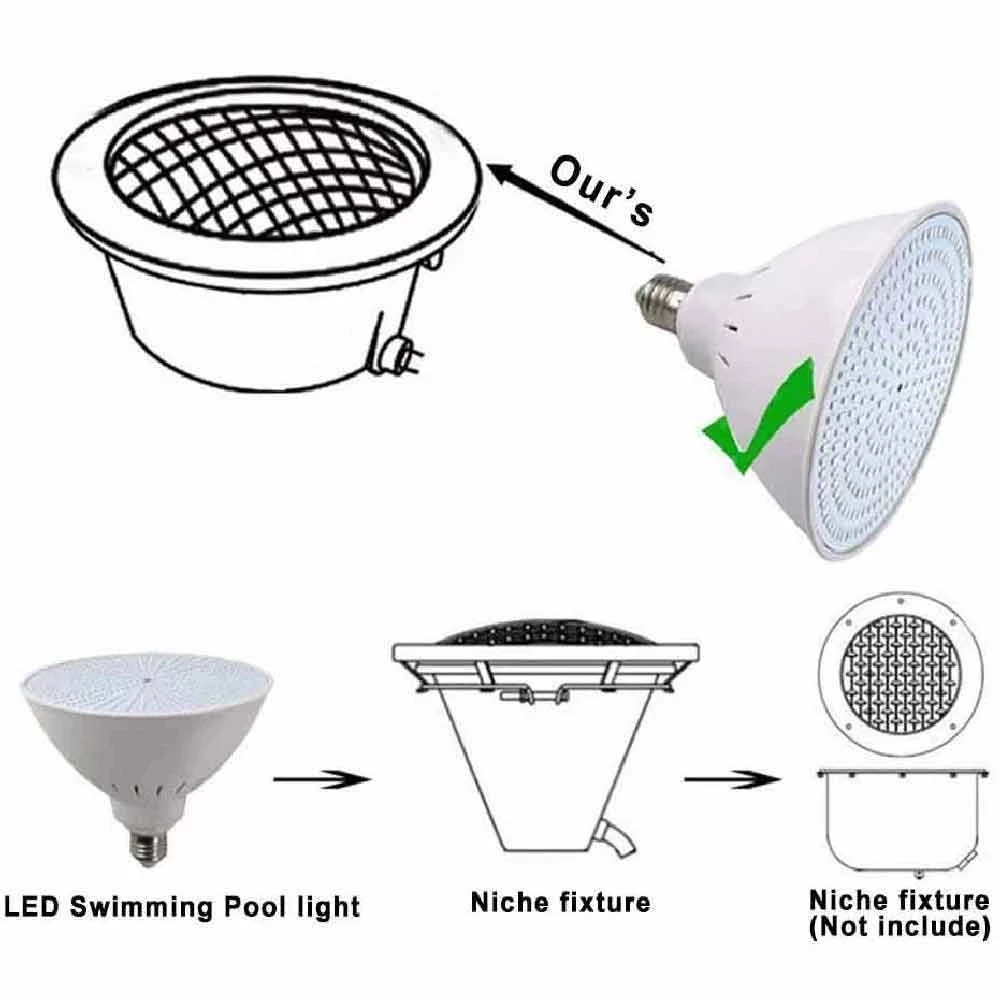 Our's

LED Swimming Pool light

Niche fixture

Niche fixture
(Not include)