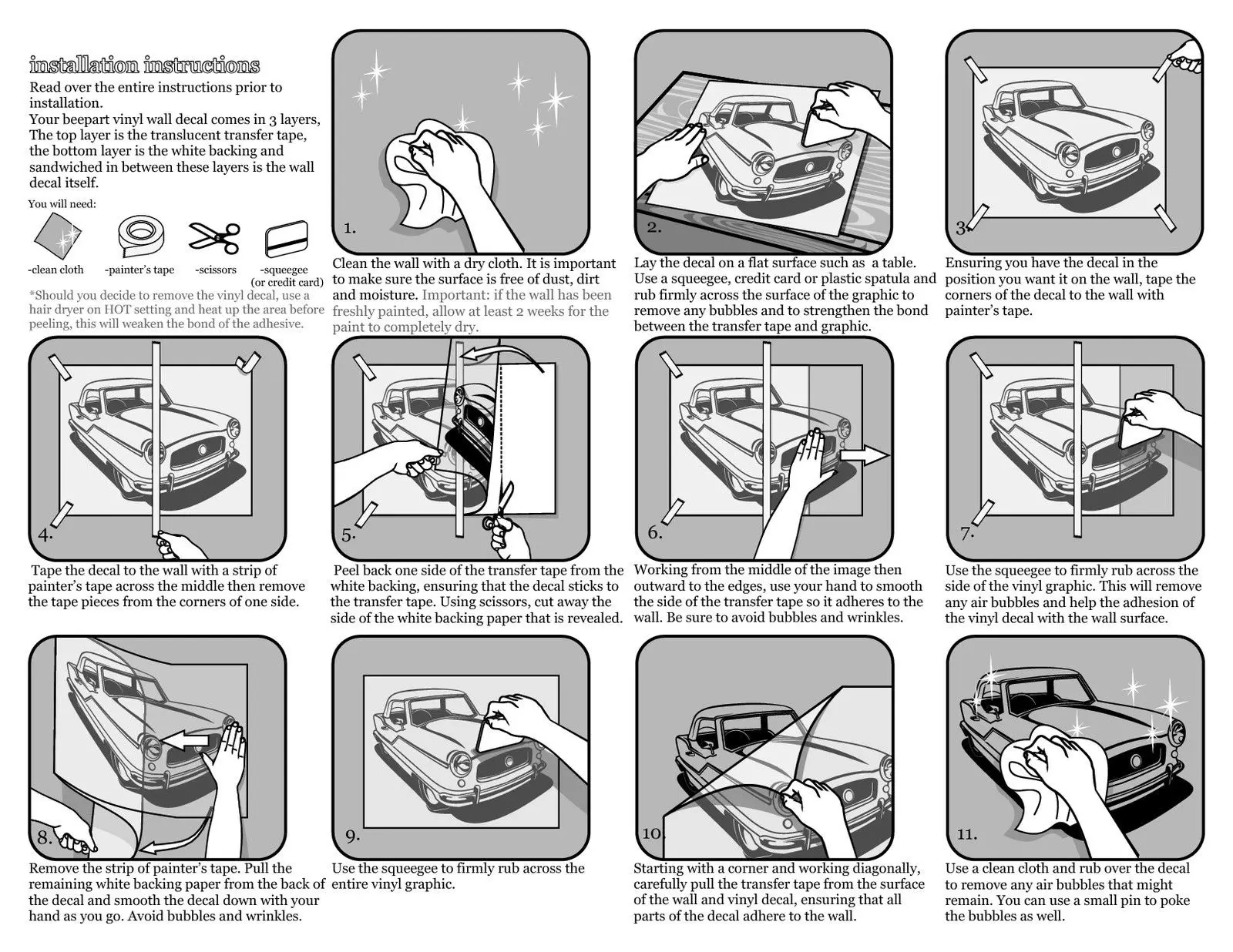 installation instructions
Read over the entire instructions prior to installation.
Your beepart vinyl wall decal comes in 3 layers, The top layer is the translucent transfer tape, the bottom layer is the white backing and sandwiched in between these layers is the wall decal itself.

You will need:

-clean cloth -painter's tape -scissors -squeegee (or credit card)

*Should you decide to remove the vinyl decal, use a hair dryer on HOT setting and heat up the area before peeling, this will weaken the bond of the adhesive.

1.
Clean the wall with a dry cloth. It is important to make sure the surface is free of dust, dirt and moisture. Important: if the wall has been freshly painted, allow at least 2 weeks for the paint to completely dry.

2.
Lay the decal on a flat surface such as a table. Use a squeegee, credit card or plastic spatula and rub firmly across the surface of the graphic to remove any bubbles and to strengthen the bond between the transfer tape and graphic.

3.
Ensuring you have the decal in the position you want it on the wall, tape the corners of the decal to the wall with painter's tape.

4.
Tape the decal to the wall with a strip of painter's tape across the middle then remove the tape pieces from the corners of one side.

5.
Peel back one side of the transfer tape from the white backing, ensuring that the decal sticks to the transfer tape. Using scissors, cut away the side of the white backing paper that is revealed.

6.
Working from the middle of the image then outward to the edges, use your hand to smooth the side of the transfer tape so it adheres to the wall. Be sure to avoid bubbles and wrinkles.

7.
Use the squeegee to firmly rub across the side of the vinyl graphic. This will remove any air bubbles and help the adhesion of the vinyl decal with the wall surface.

8.
Remove the strip of painter's tape. Pull the remaining white backing paper from the back of the decal and smooth the decal down with your hand as you go. Avoid bubbles and wrinkles.

9.
Use the squeegee to firmly rub across the entire vinyl graphic.

10.
Starting with a corner and working diagonally, carefully pull the transfer tape from the surface of the wall and vinyl decal, ensuring that all parts of the decal adhere to the wall.

11.
Use a clean cloth and rub over the decal to remove any air bubbles that might remain. You can use a small pin to poke the bubbles as well.