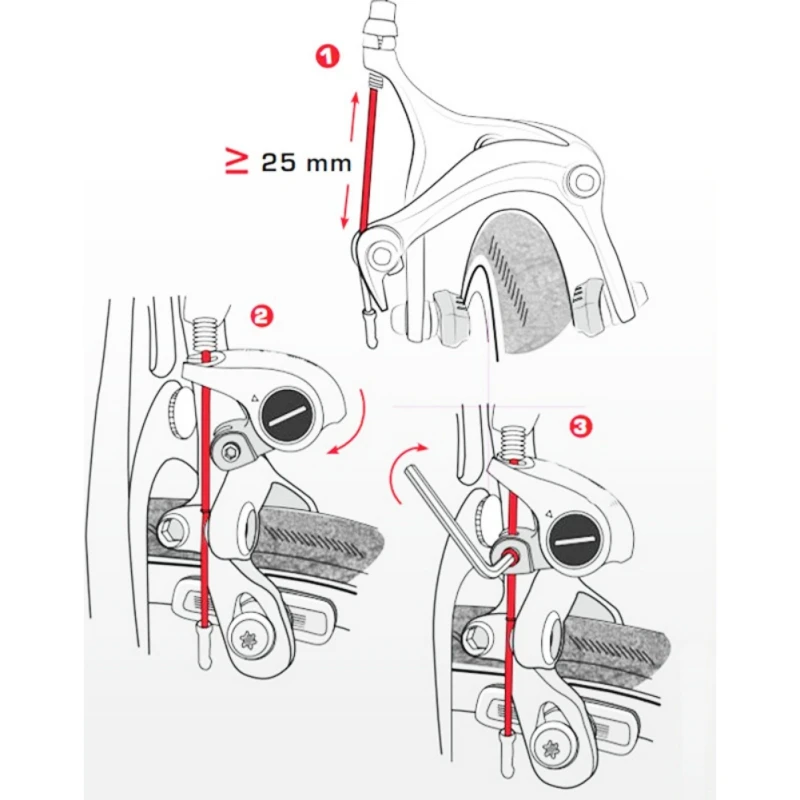 1

$\geq$ 25 mm

2

3