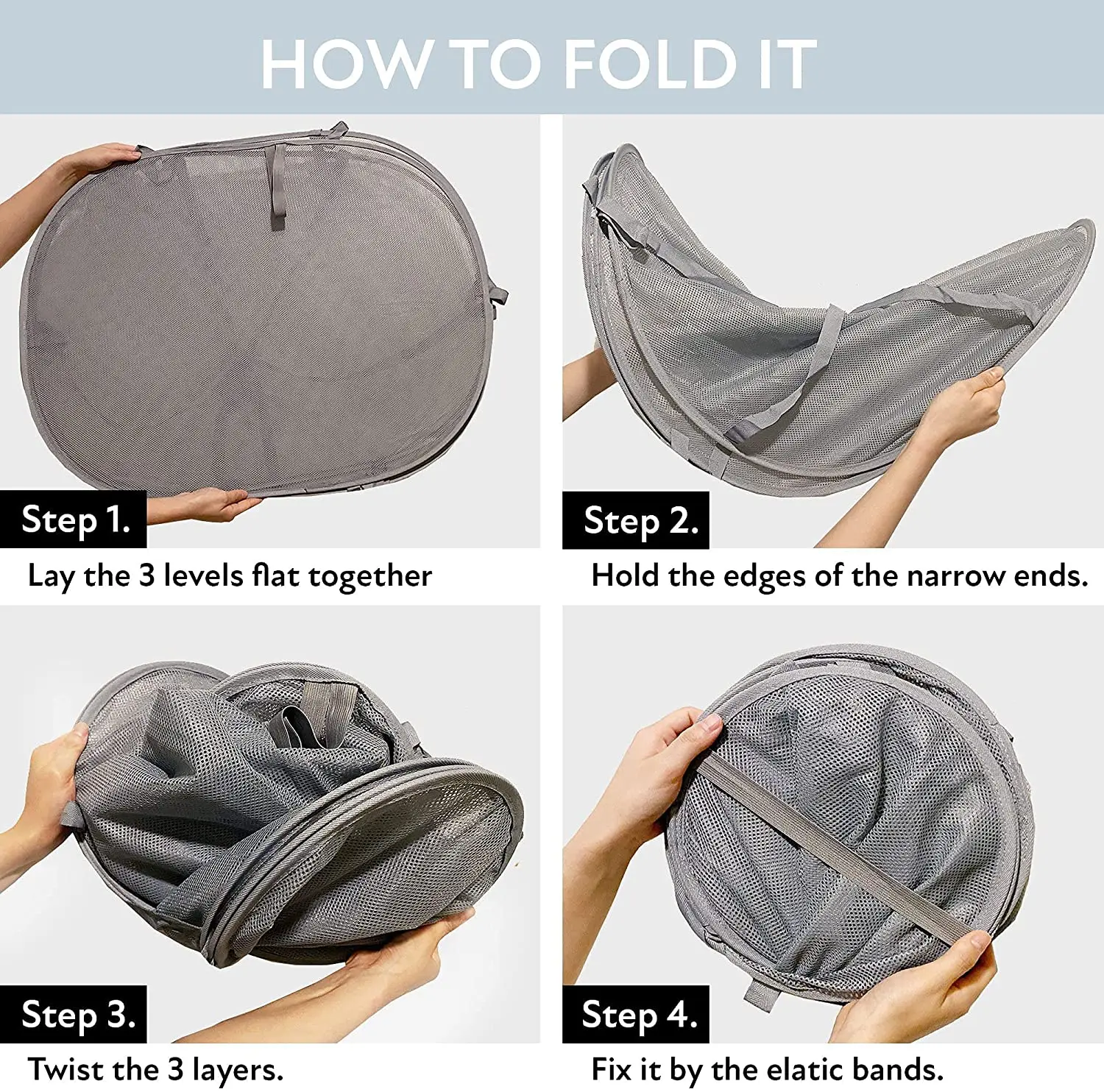 HOW TO FOLD IT

Step 1.
Lay the 3 levels flat together

Step 2.
Hold the edges of the narrow ends.

Step 3.
Twist the 3 layers.

Step 4.
Fix it by the elatic bands.