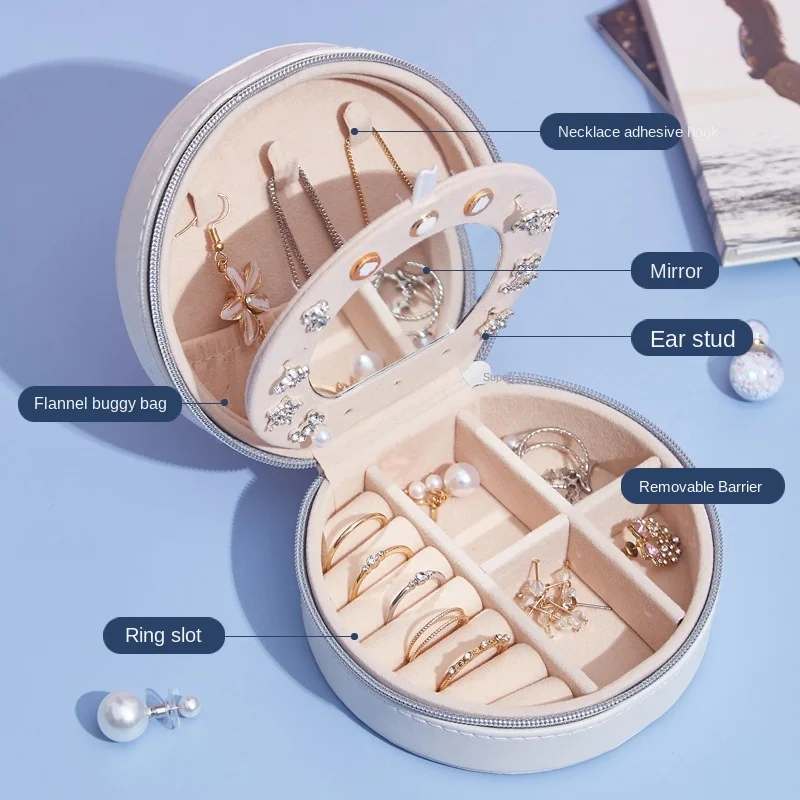 Necklace adhesive hook

Mirror

Ear stud

Flannel buggy bag

Removable Barrier

Ring slot