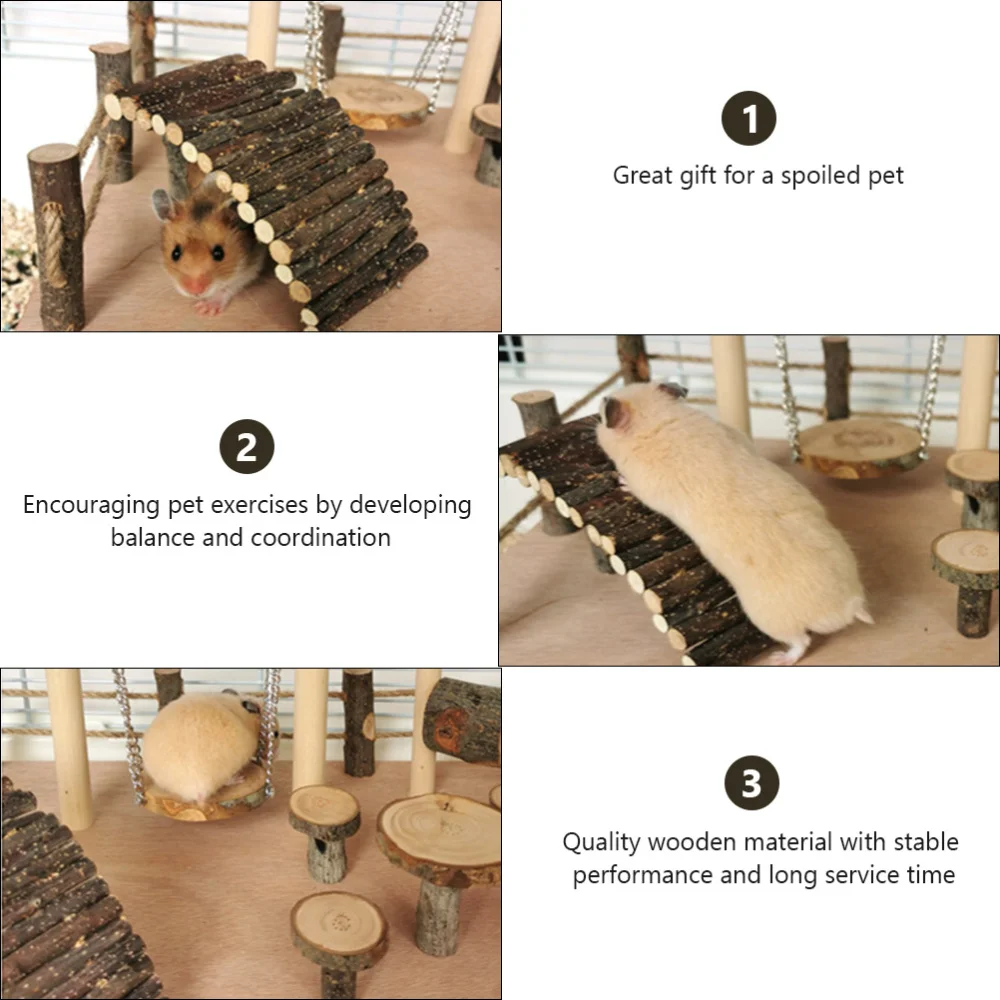 1
Great gift for a spoiled pet

2
Encouraging pet exercises by developing balance and coordination

3
Quality wooden material with stable performance and long service time