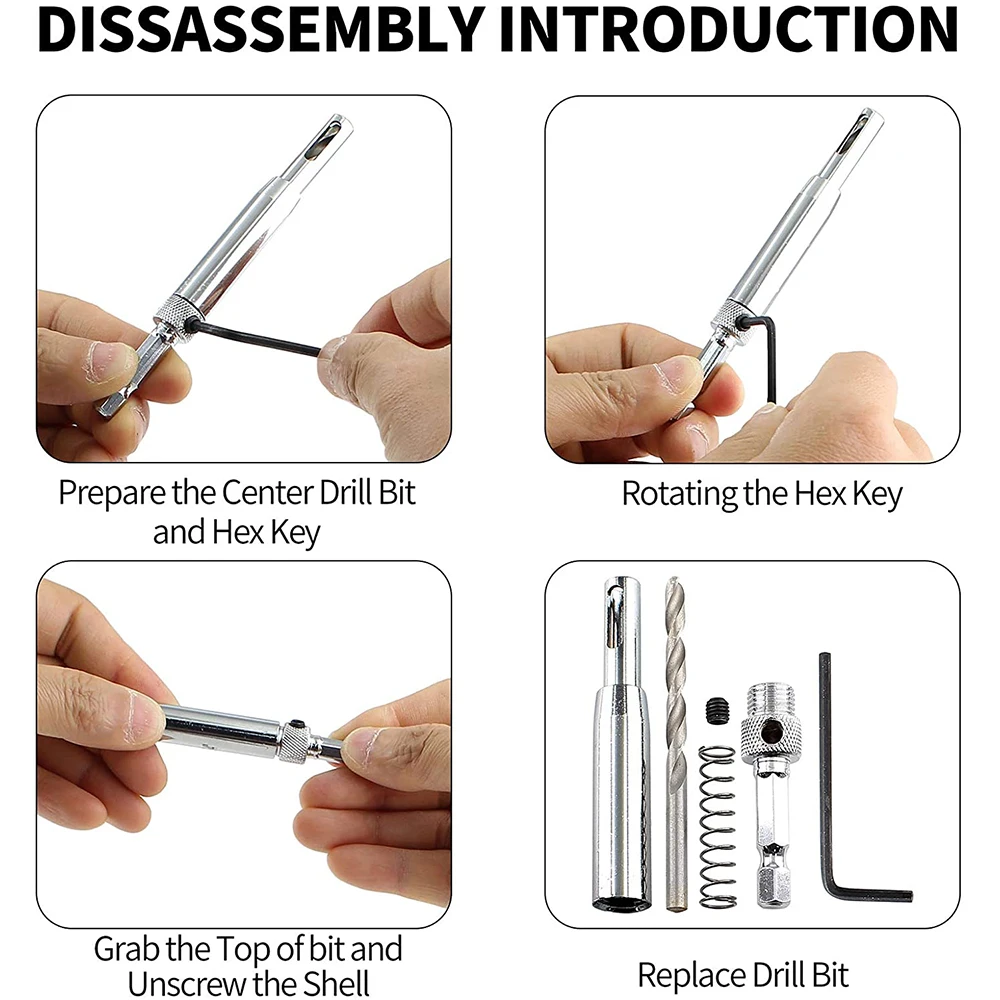 DISSASSEMBLY INTRODUCTION

Prepare the Center Drill Bit and Hex Key

Rotating the Hex Key

Grab the Top of bit and Unscrew the Shell

Replace Drill Bit