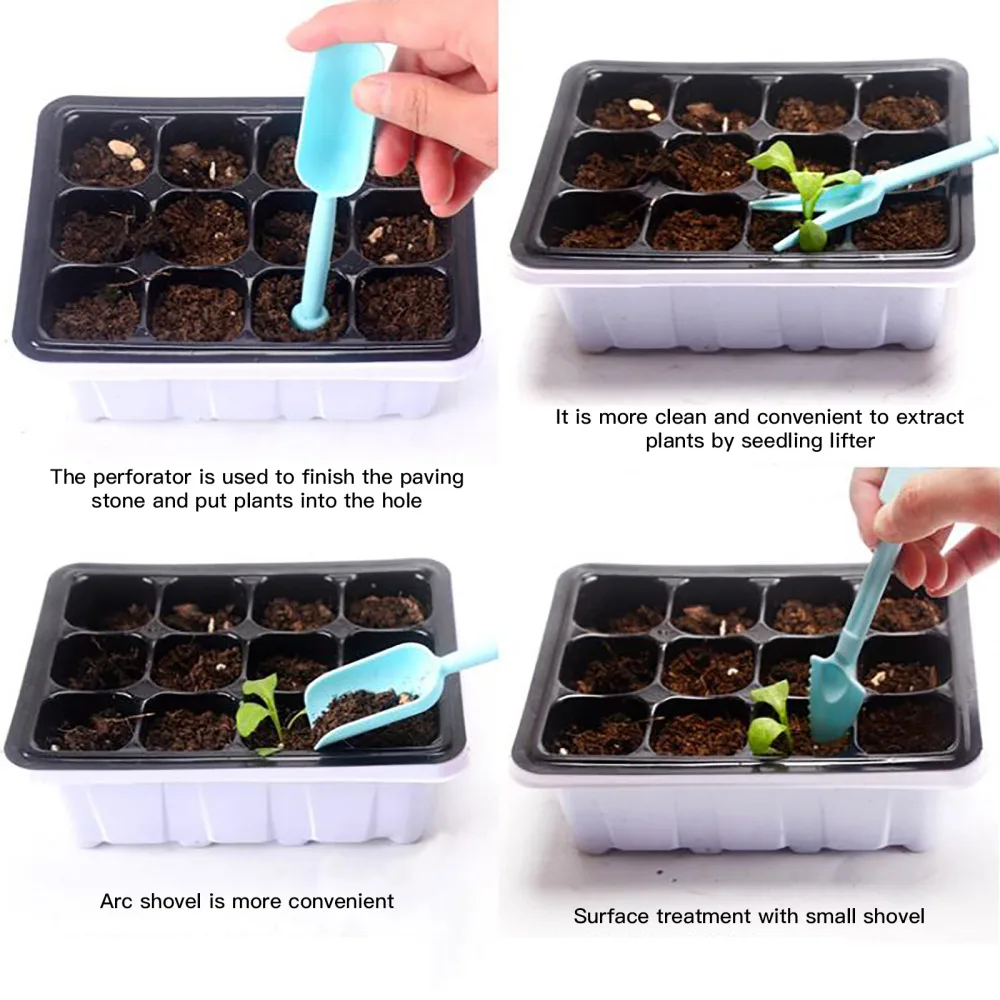 The perforator is used to finish the paving stone and put plants into the hole

It is more clean and convenient to extract plants by seedling lifter

Arc shovel is more convenient

Surface treatment with small shovel