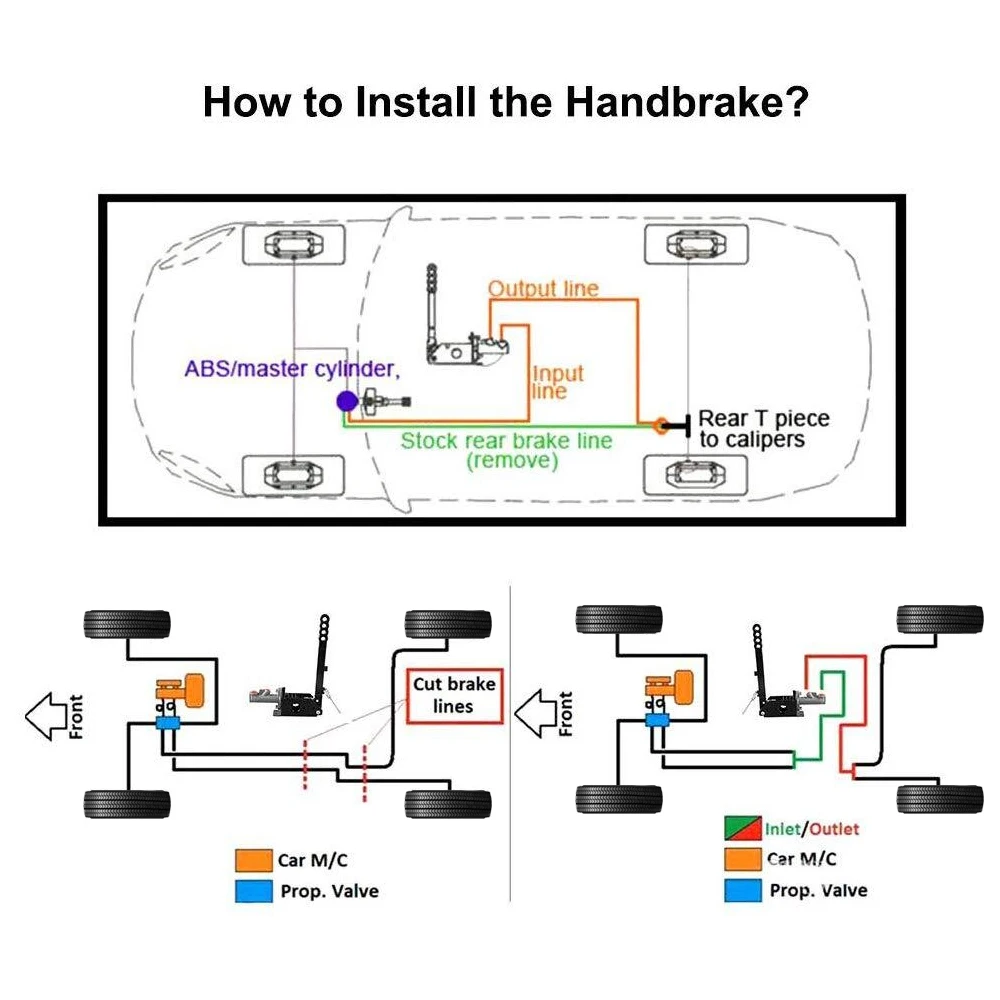 How to Install the Handbrake?

Output line

ABS/master cylinder,

Input line

Rear T piece to calipers

Stock rear brake line (remove)

Front

Cut brake lines

Car M/C

Prop. Valve

Front

Inlet/Outlet

Car M/C

Prop. Valve