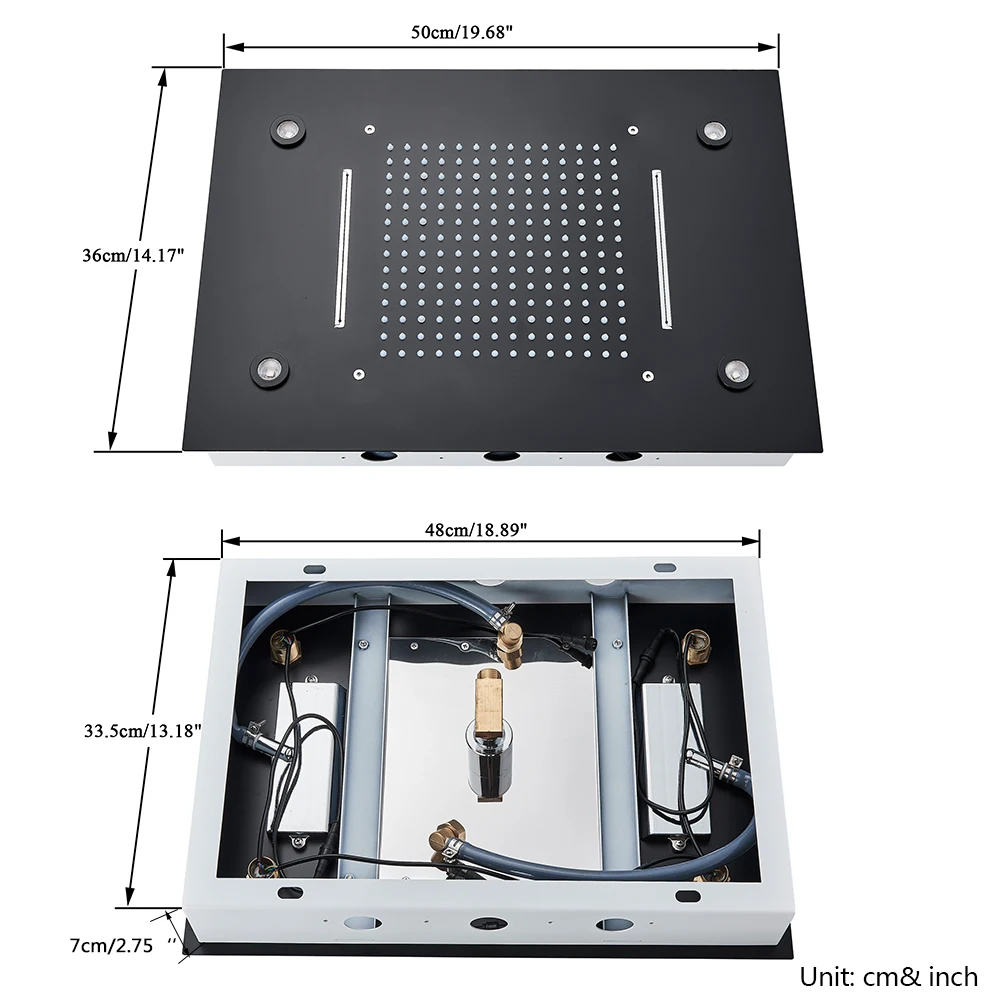 50cm/19.68"

36cm/14.17"

48cm/18.89"

33.5cm/13.18"

7cm/2.75 ''

Unit: cm& inch