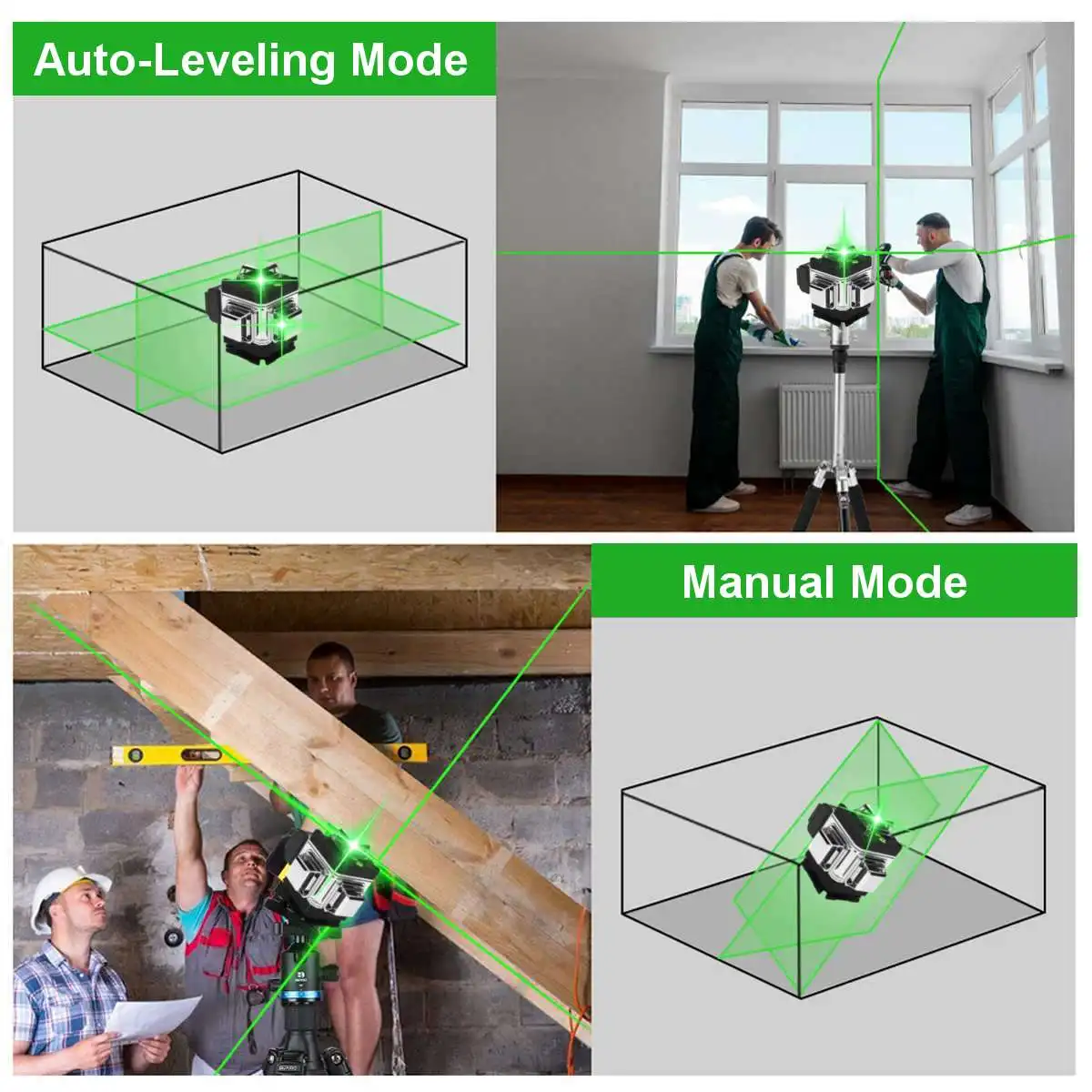 Auto-Leveling Mode

Manual Mode