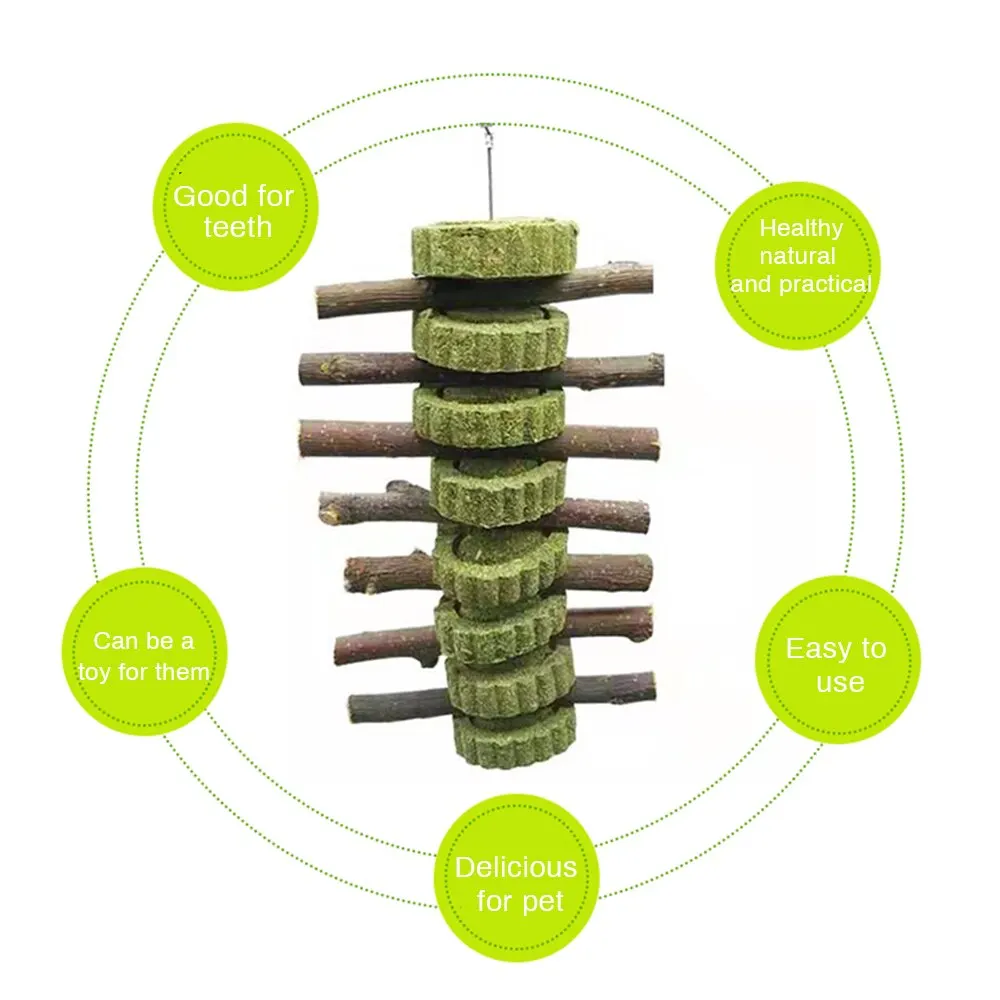 Good for teeth

Healthy natural and practical

Can be a toy for them

Easy to use

Delicious for pet