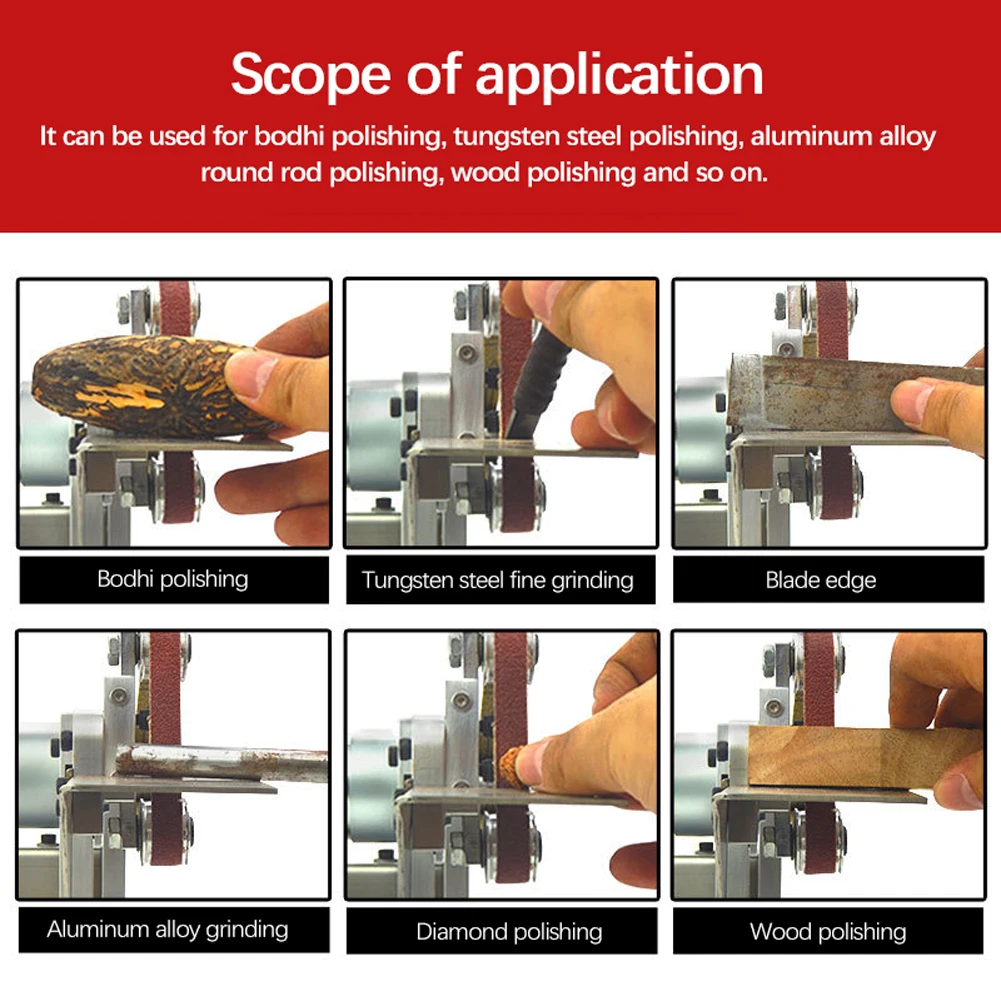 Scope of application

It can be used for bodhi polishing, tungsten steel polishing, aluminum alloy round rod polishing, wood polishing and so on.

Bodhi polishing

Tungsten steel fine grinding

Blade edge

Aluminum alloy grinding

Diamond polishing

Wood polishing