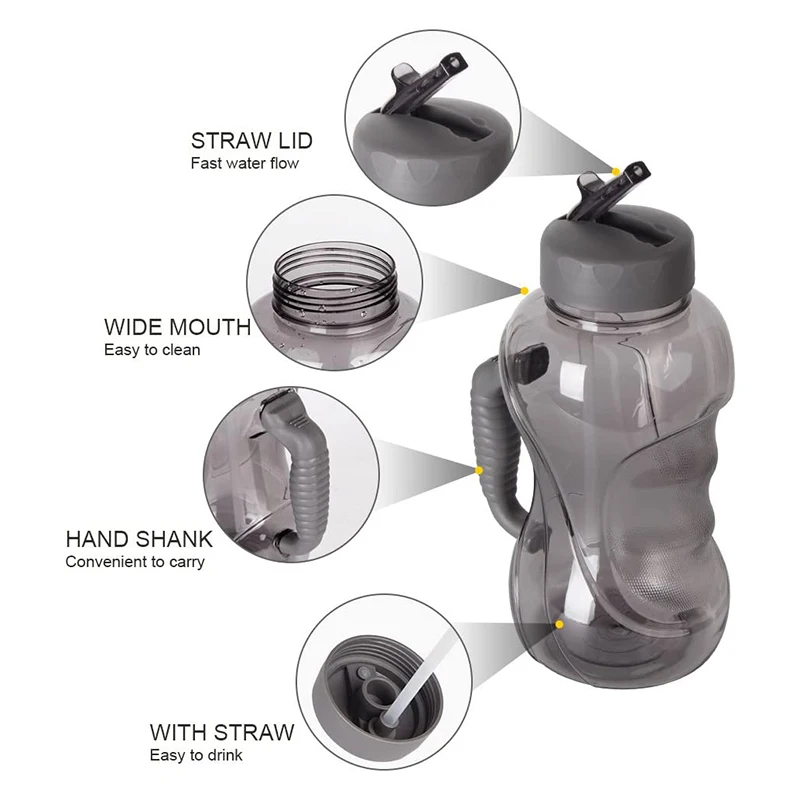 STRAW LID
Fast water flow

WIDE MOUTH
Easy to clean

HAND SHANK
Convenient to carry

WITH STRAW
Easy to drink