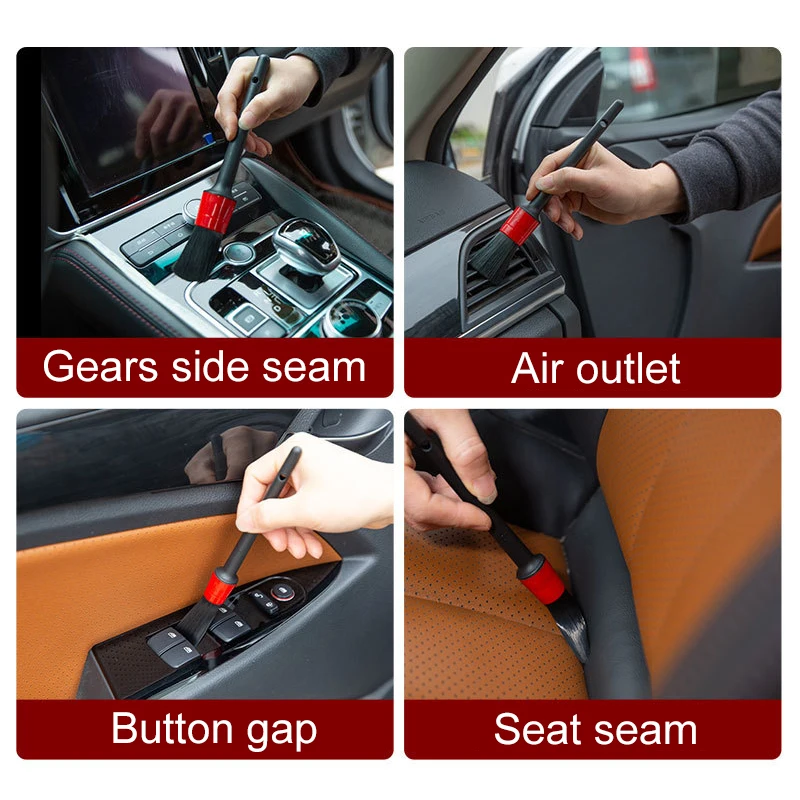 Gears side seam

Air outlet

Button gap

Seat seam