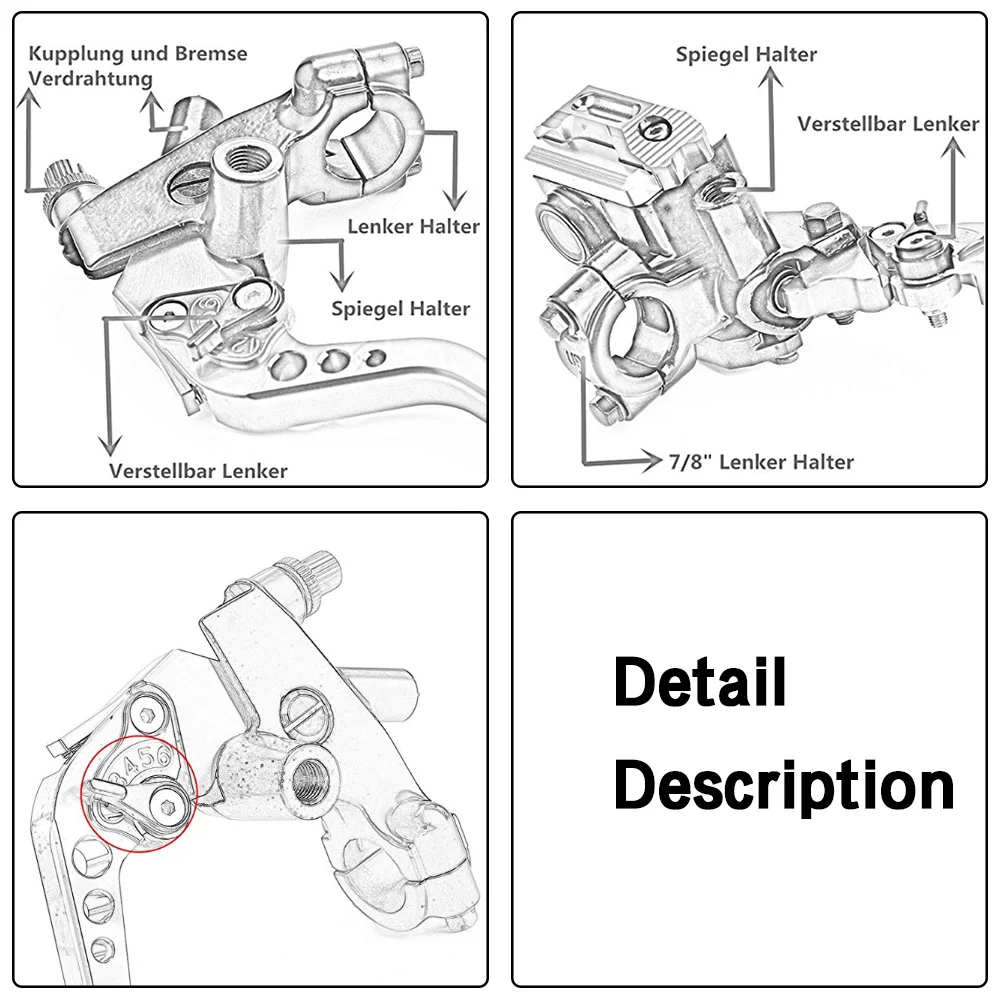 Kupplung und Bremse Verdrahtung

Lenker Halter

Spiegel Halter

Verstellbar Lenker

Spiegel Halter

Verstellbar Lenker

7/8" Lenker Halter

3456

Detail Description