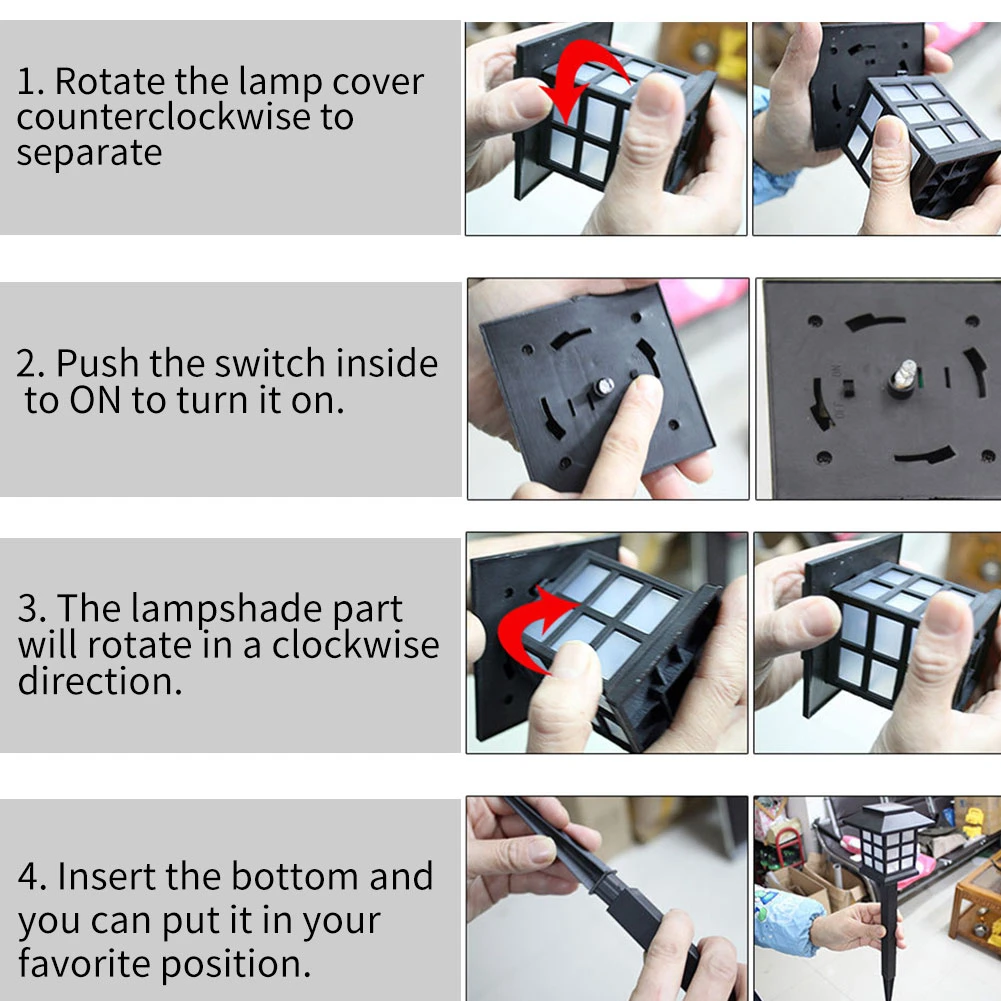 1. Rotate the lamp cover counterclockwise to separate

2. Push the switch inside to ON to turn it on.

3. The lampshade part will rotate in a clockwise direction.

4. Insert the bottom and you can put it in your favorite position.