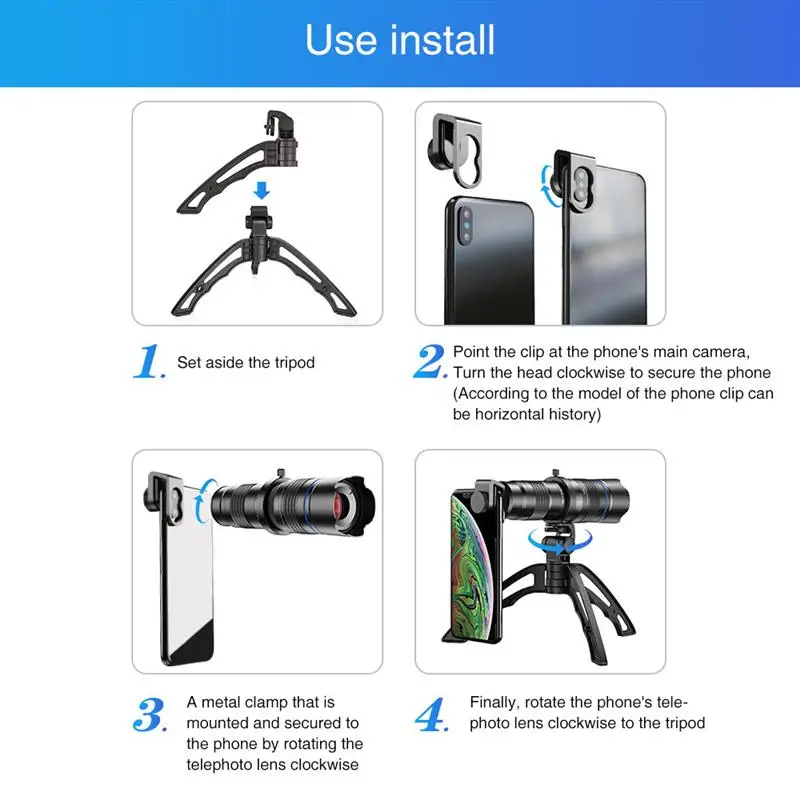 Use install

1. Set aside the tripod

2. Point the clip at the phone's main camera, Turn the head clockwise to secure the phone (According to the model of the phone clip can be horizontal history)

3. A metal clamp that is mounted and secured to the phone by rotating the telephoto lens clockwise

4. Finally, rotate the phone's telephoto lens clockwise to the tripod