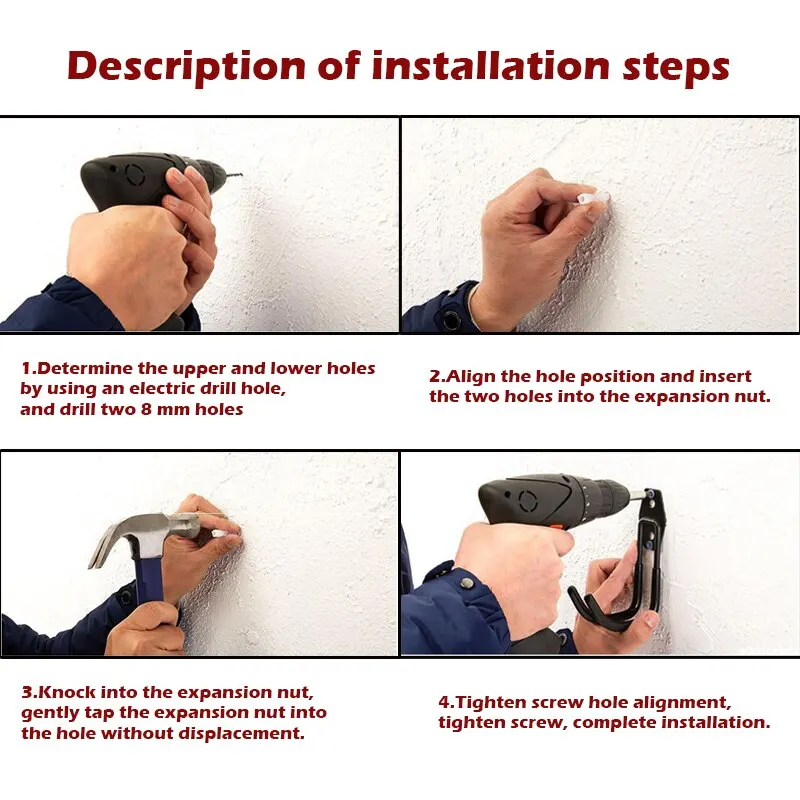 Description of installation steps

1.Determine the upper and lower holes by using an electric drill hole, and drill two 8 mm holes

2.Align the hole position and insert the two holes into the expansion nut.

3.Knock into the expansion nut, gently tap the expansion nut into the hole without displacement.

4.Tighten screw hole alignment, tighten screw, complete installation.