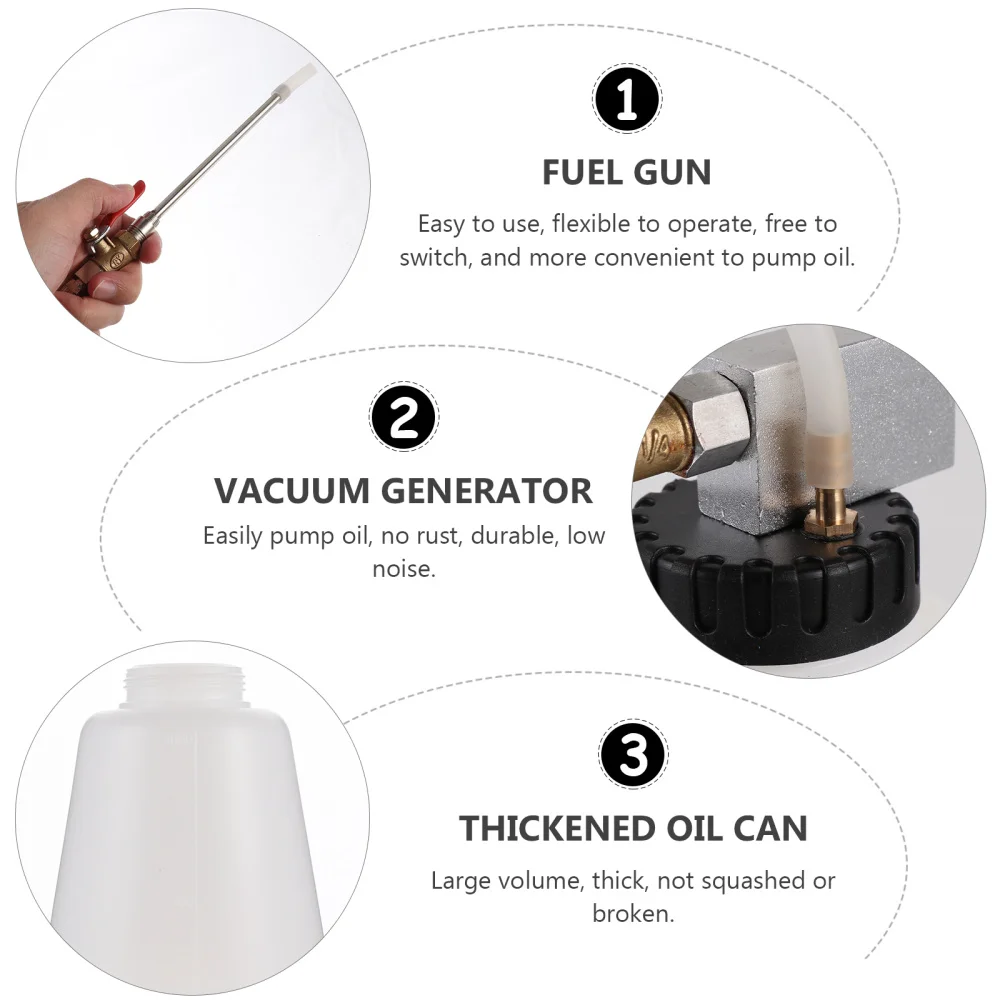 1

FUEL GUN

Easy to use, flexible to operate, free to switch, and more convenient to pump oil.

2

VACUUM GENERATOR

Easily pump oil, no rust, durable, low noise.

3

THICKENED OIL CAN

Large volume, thick, not squashed or broken.