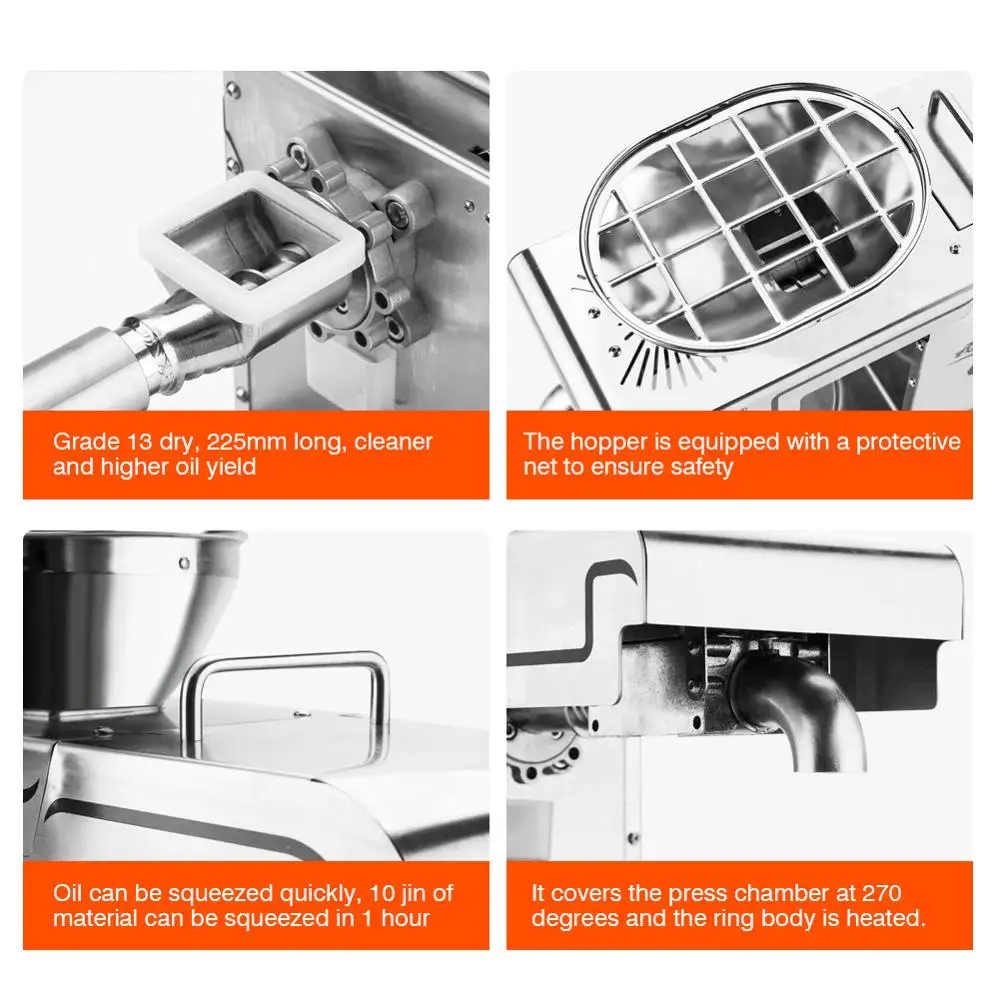 Grade 13 dry, 225mm long, cleaner and higher oil yield

The hopper is equipped with a protective net to ensure safety

Oil can be squeezed quickly, 10 jin of material can be squeezed in 1 hour

It covers the press chamber at 270 degrees and the ring body is heated.