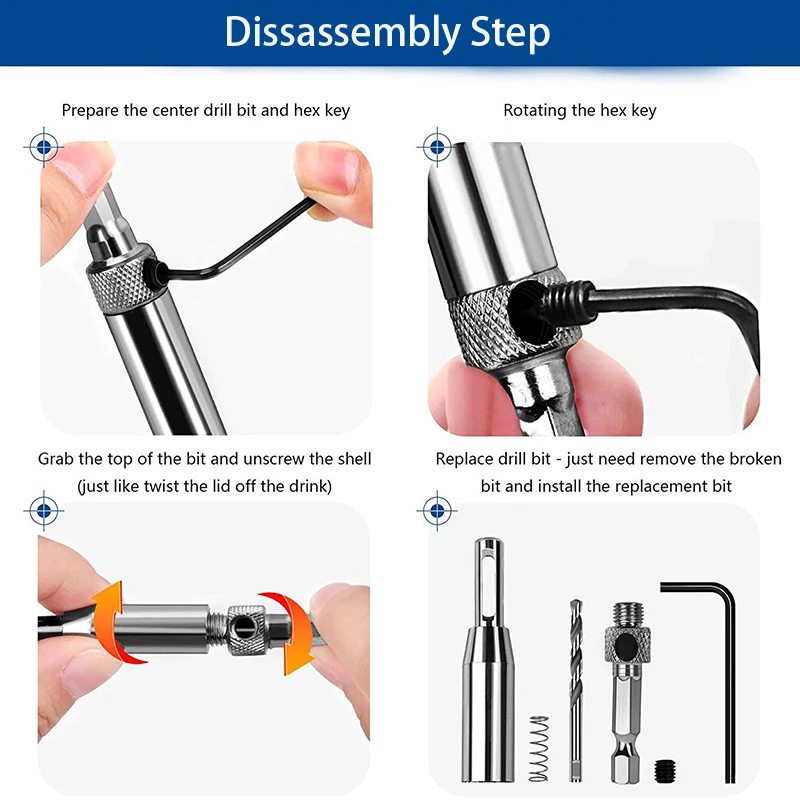 Dissassembly Step

Prepare the center drill bit and hex key

Rotating the hex key

Grab the top of the bit and unscrew the shell (just like twist the lid off the drink)

Replace drill bit - just need remove the broken bit and install the replacement bit