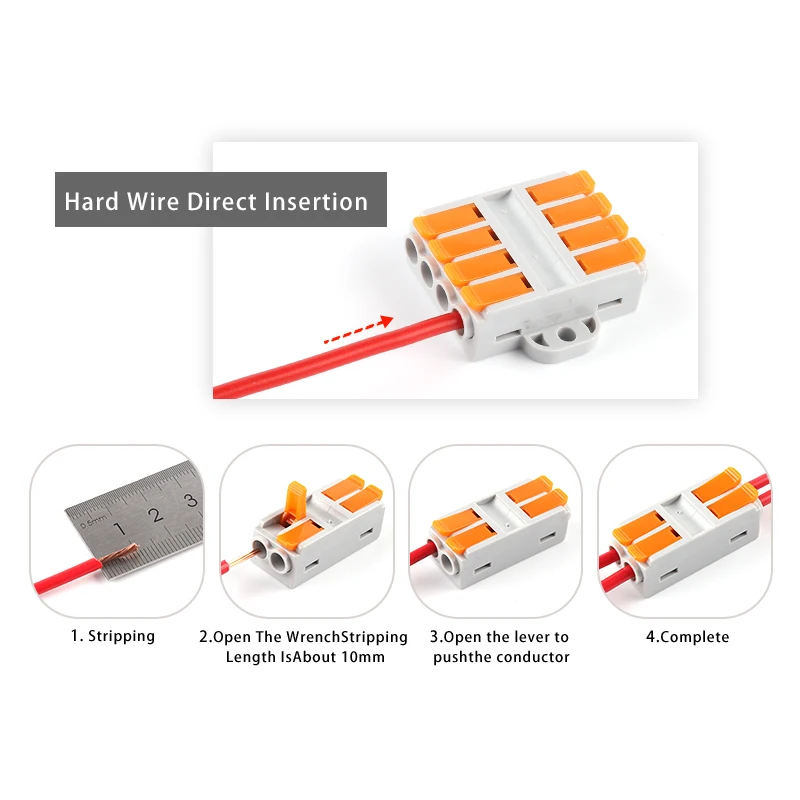 Hard Wire Direct Insertion

0.5mm 1 2 3

1. Stripping

2.Open The WrenchStripping Length IsAbout 10mm

3.Open the lever to pushthe conductor

4.Complete