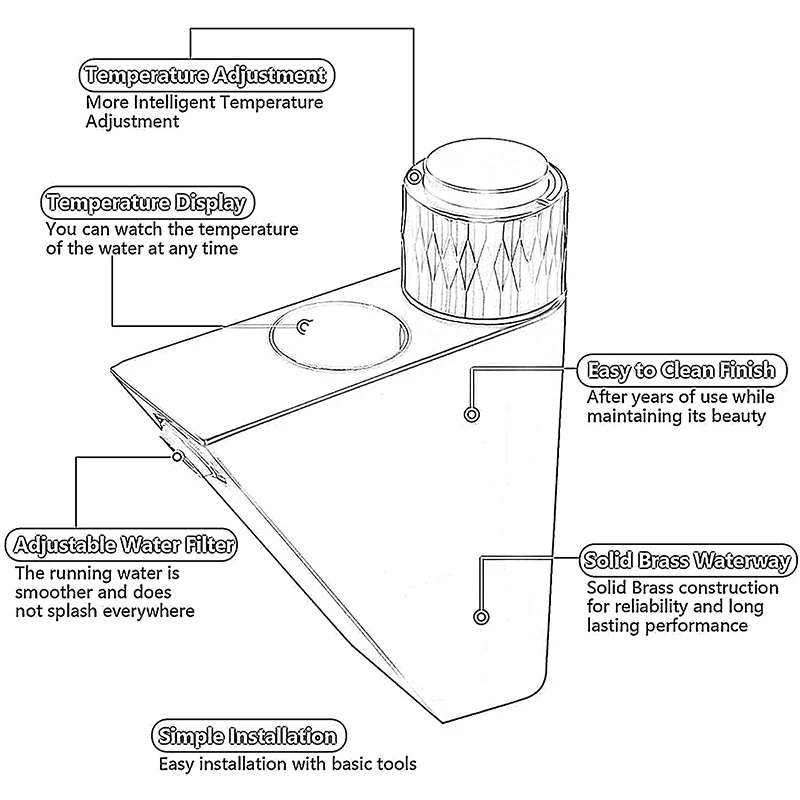 Temperature Adjustment
More Intelligent Temperature Adjustment

Temperature Display
You can watch the temperature of the water at any time

Easy to Clean Finish
After years of use while maintaining its beauty

Adjustable Water Filter
The running water is smoother and does not splash everywhere

Solid Brass Waterway
Solid Brass construction for reliability and long lasting performance

Simple Installation
Easy installation with basic tools