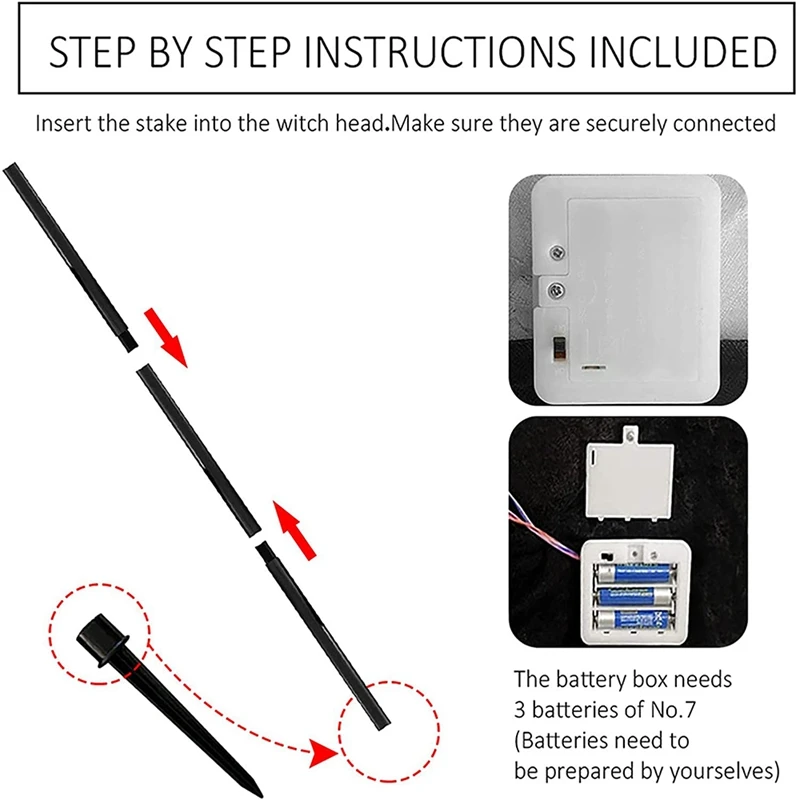 STEP BY STEP INSTRUCTIONS INCLUDED

Insert the stake into the witch head.Make sure they are securely connected

The battery box needs 3 batteries of No.7 (Batteries need to be prepared by yourselves)