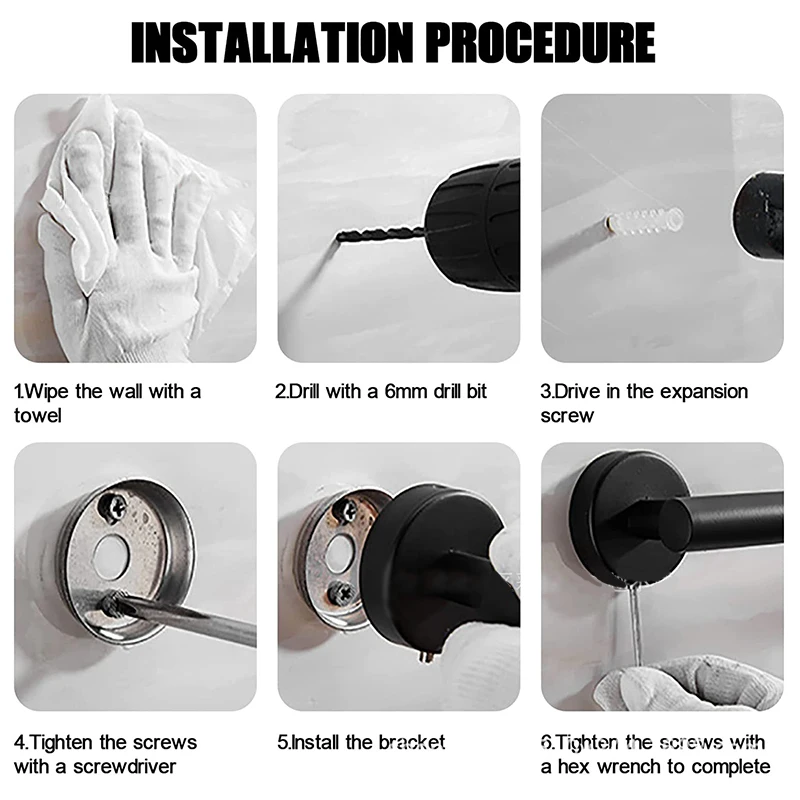 INSTALLATION PROCEDURE

1.Wipe the wall with a towel

2.Drill with a 6mm drill bit

3.Drive in the expansion screw

4.Tighten the screws with a screwdriver

5.Install the bracket

6.Tighten the screws with a hex wrench to complete