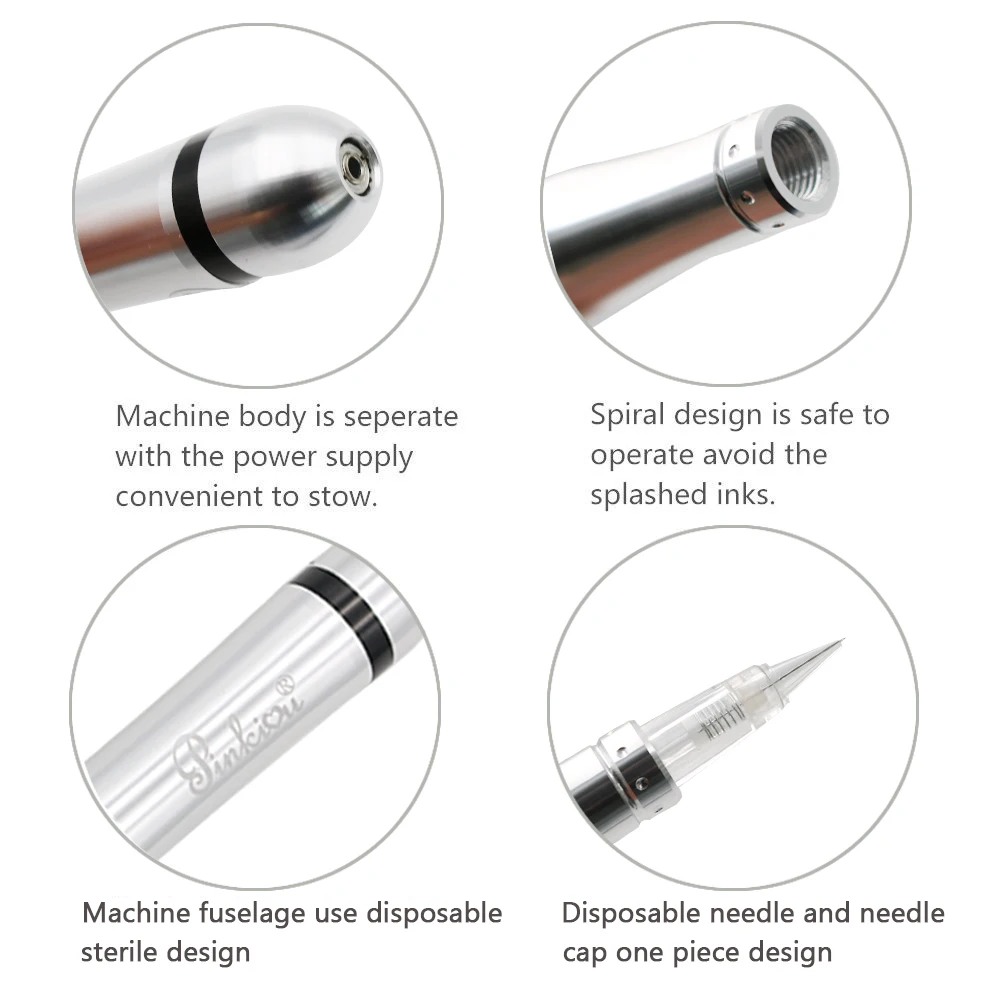 Machine body is seperate with the power supply convenient to stow.

Spiral design is safe to operate avoid the splashed inks.

Pinkiou®

Machine fuselage use disposable sterile design

Disposable needle and needle cap one piece design