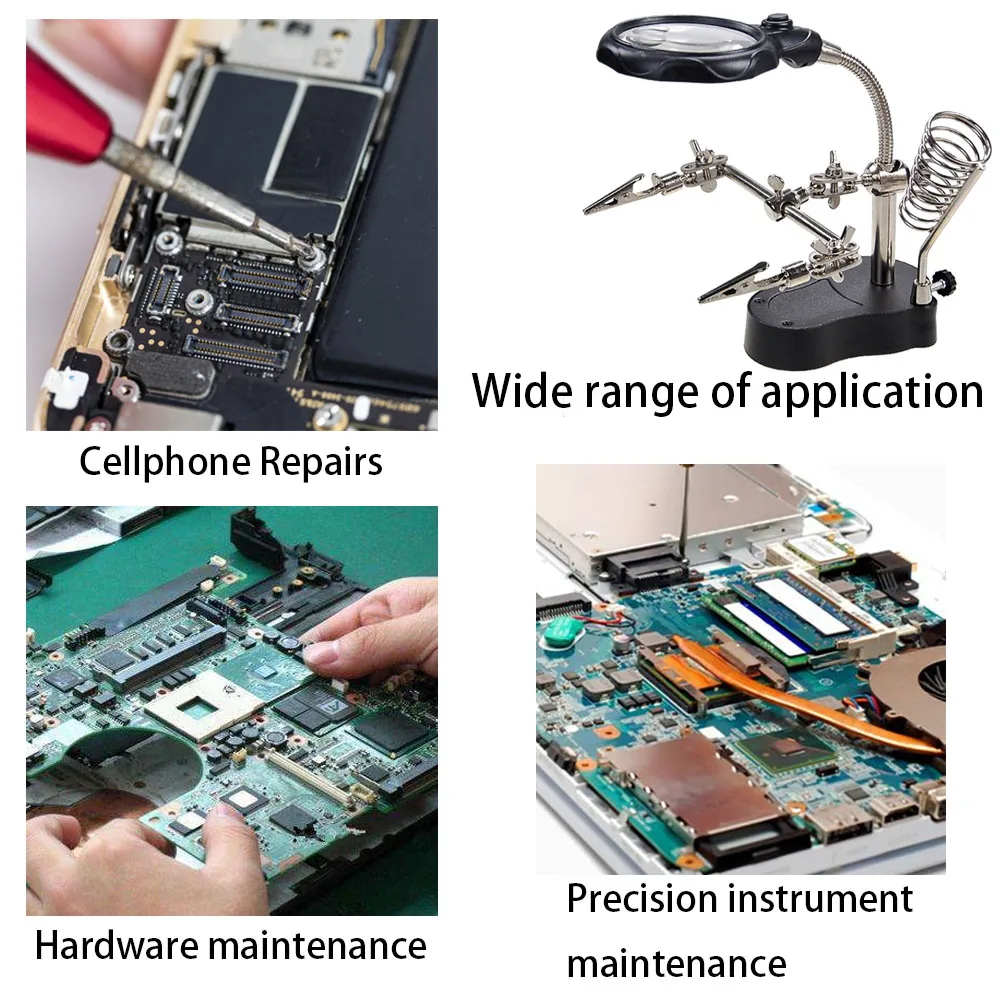 Wide range of application

Cellphone Repairs

Hardware maintenance

Precision instrument maintenance