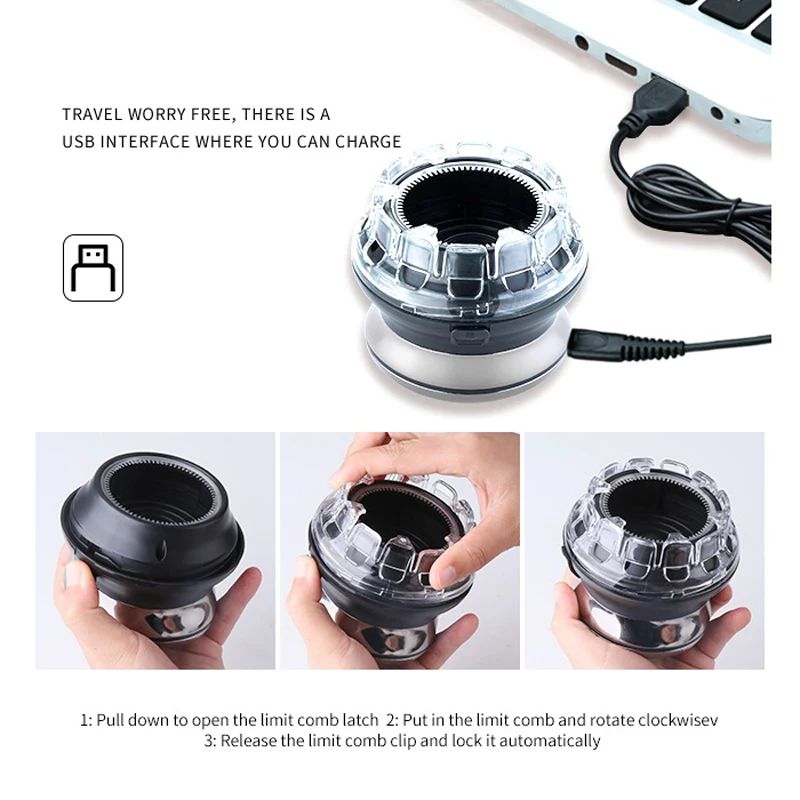 TRAVEL WORRY FREE, THERE IS A
USB INTERFACE WHERE YOU CAN CHARGE

1: Pull down to open the limit comb latch 2: Put in the limit comb and rotate clockwisev
3: Release the limit comb clip and lock it automatically