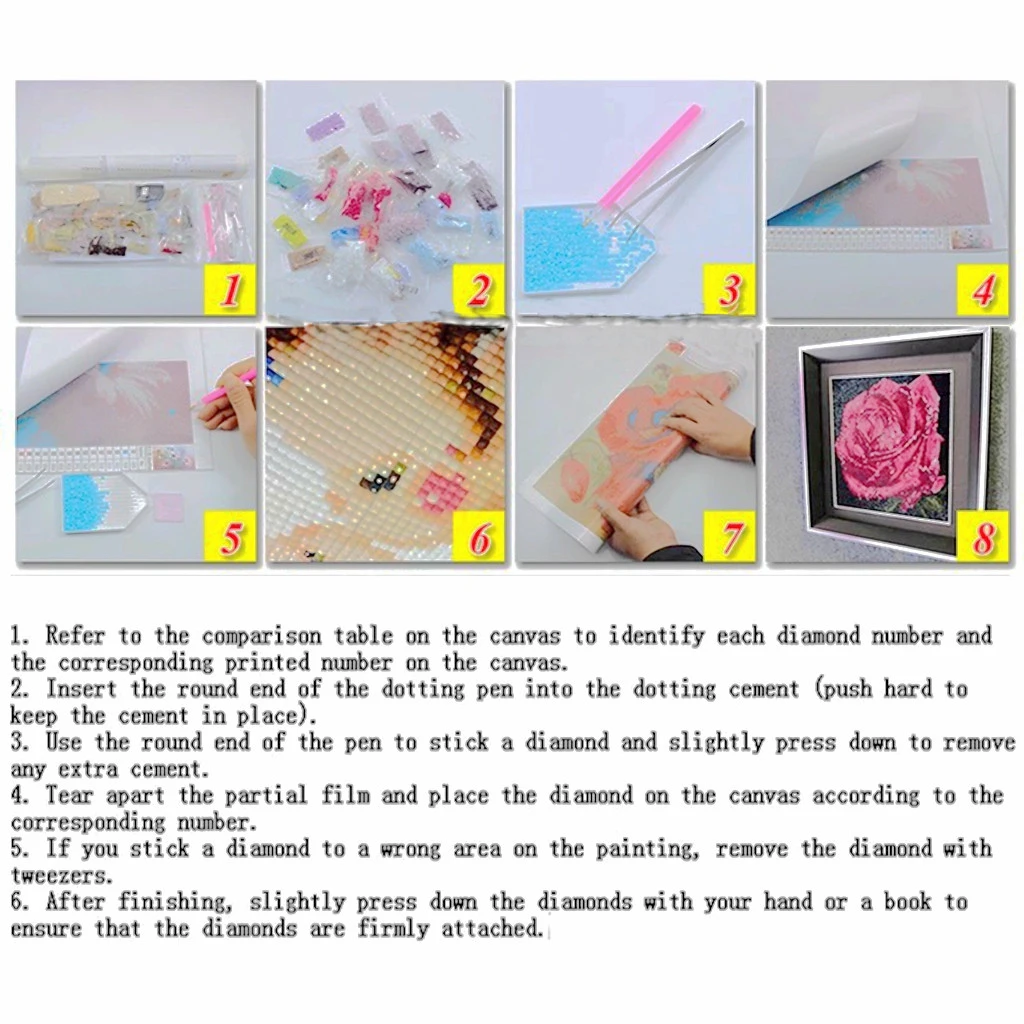 1
2
3
4
5
6
7
8

1. Refer to the comparison table on the canvas to identify each diamond number and the corresponding printed number on the canvas.
2. Insert the round end of the dotting pen into the dotting cement (push hard to keep the cement in place).
3. Use the round end of the pen to stick a diamond and slightly press down to remove any extra cement.
4. Tear apart the partial film and place the diamond on the canvas according to the corresponding number.
5. If you stick a diamond to a wrong area on the painting, remove the diamond with tweezers.
6. After finishing, slightly press down the diamonds with your hand or a book to ensure that the diamonds are firmly attached.