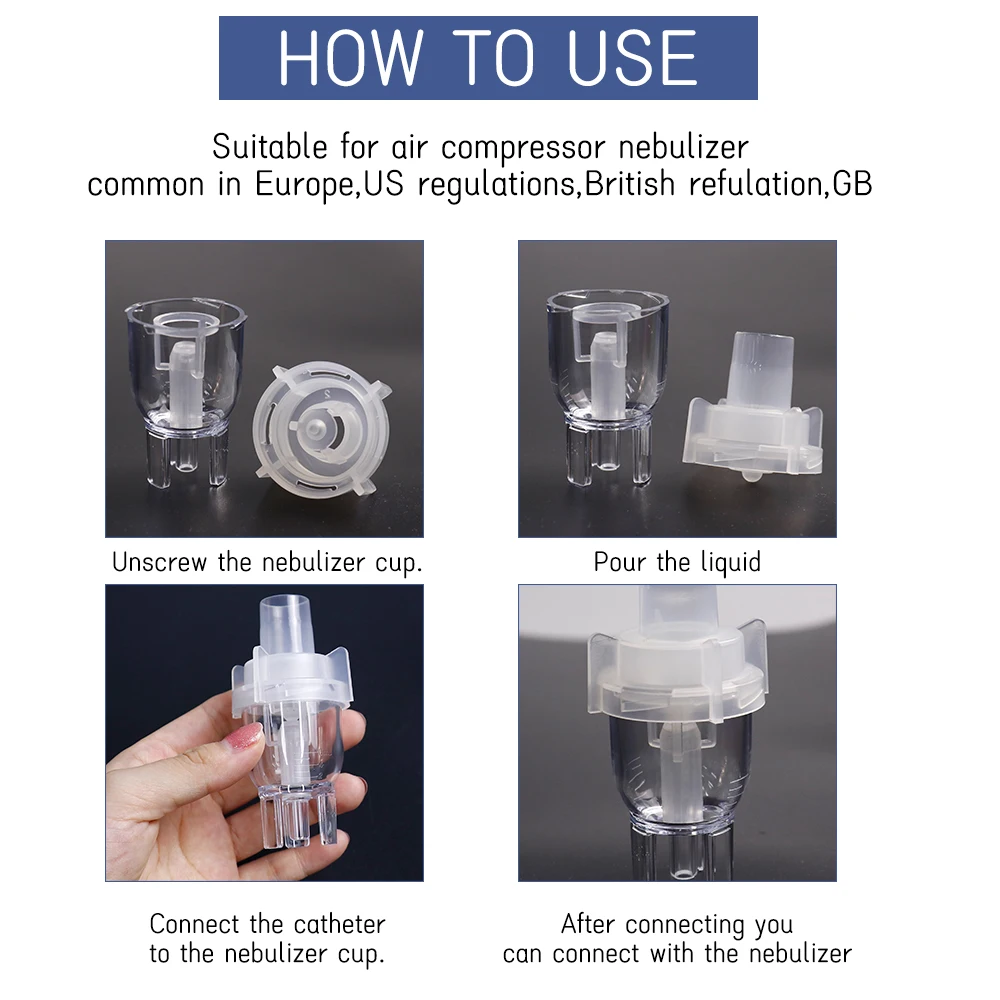 HOW TO USE

Suitable for air compressor nebulizer common in Europe,US regulations,British refulation,GB

Unscrew the nebulizer cup.

Pour the liquid

Connect the catheter to the nebulizer cup.

After connecting you can connect with the nebulizer