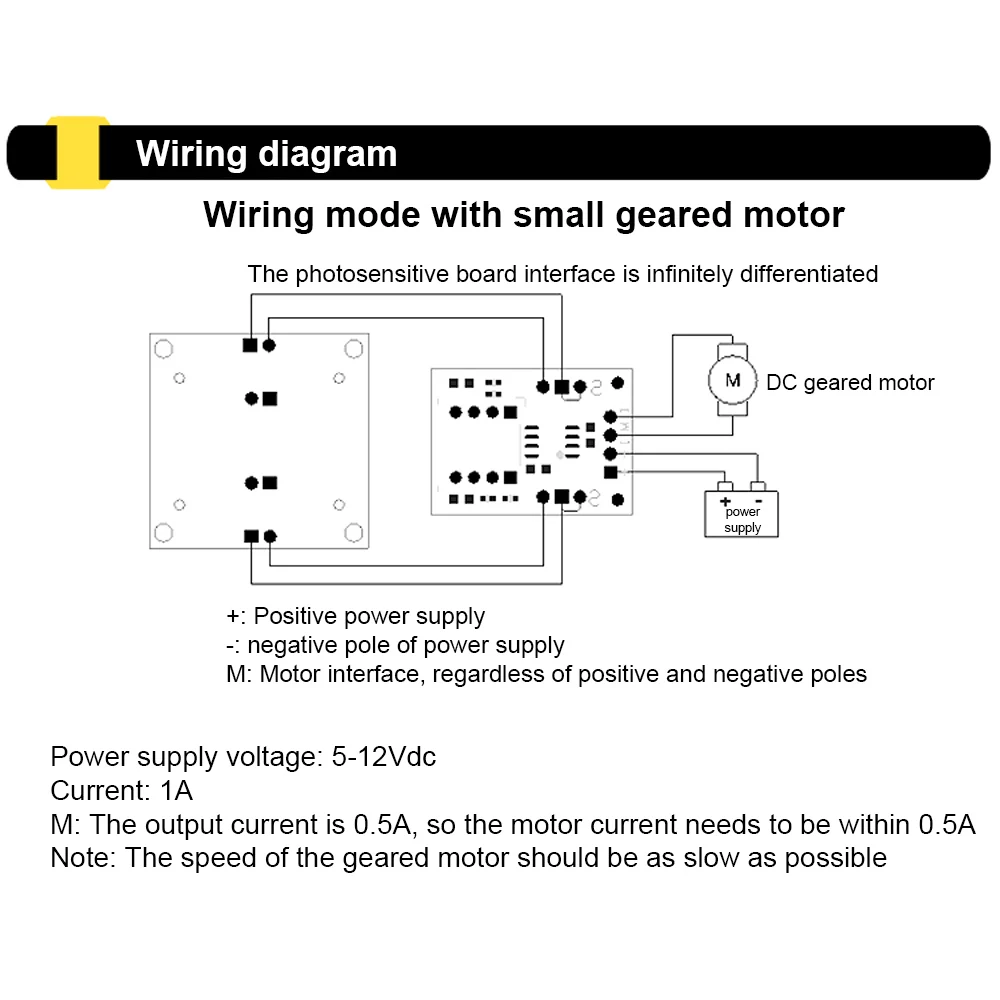 Wiring diagram

Wiring mode with small geared motor

The photosensitive board interface is infinitely differentiated

M

DC geared motor

+ -
power supply

+: Positive power supply
-: negative pole of power supply
M: Motor interface, regardless of positive and negative poles

Power supply voltage: 5-12Vdc
Current: 1A
M: The output current is 0.5A, so the motor current needs to be within 0.5A
Note: The speed of the geared motor should be as slow as possible