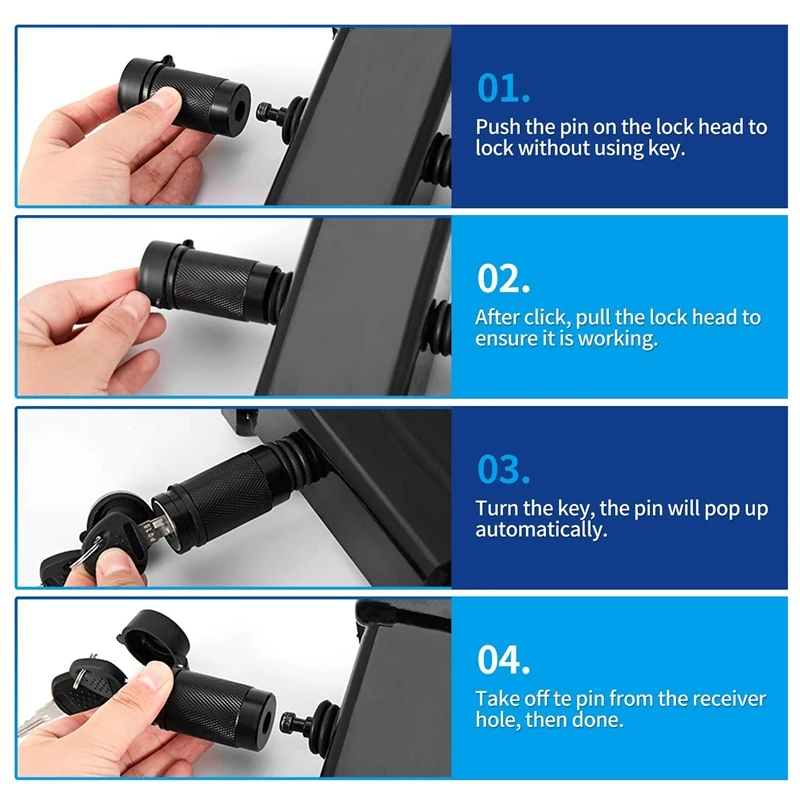 01.
Push the pin on the lock head to lock without using key.

02.
After click, pull the lock head to ensure it is working.

03.
Turn the key, the pin will pop up automatically.

04.
Take off te pin from the receiver hole, then done.