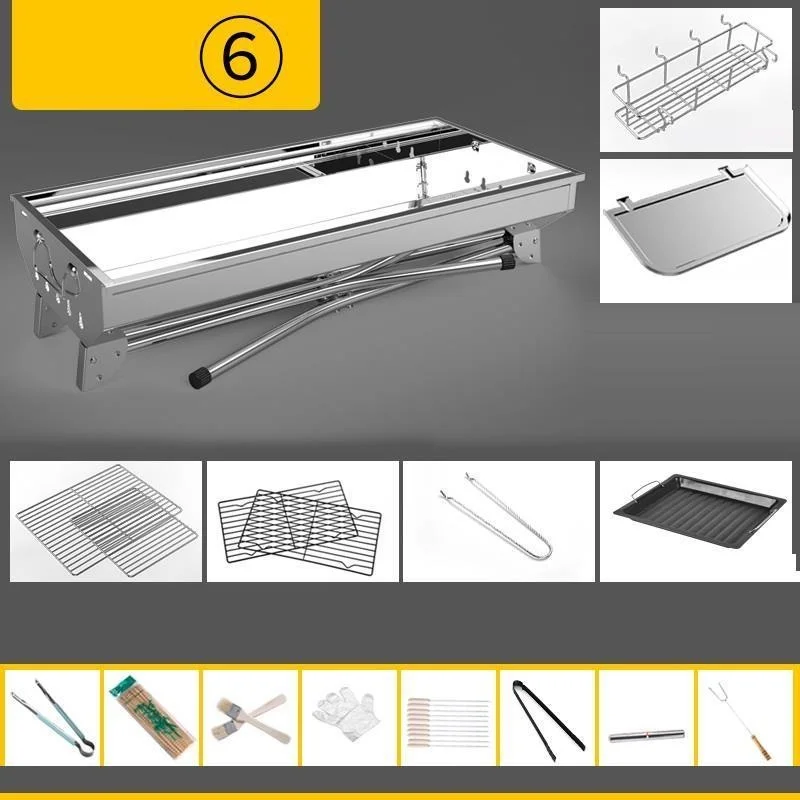 ⑥