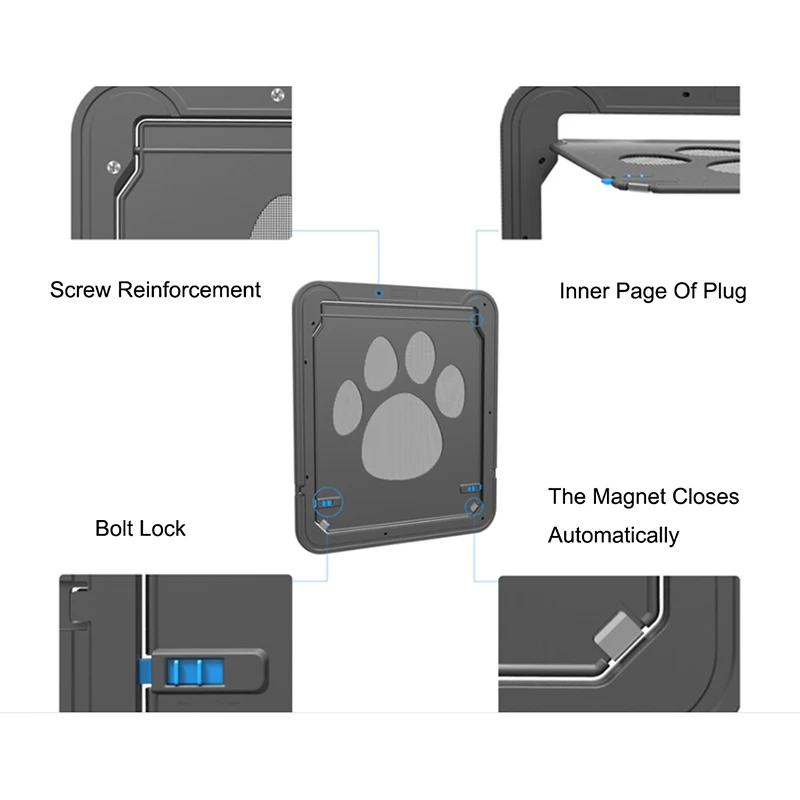 Screw Reinforcement

Inner Page Of Plug

Bolt Lock

The Magnet Closes Automatically