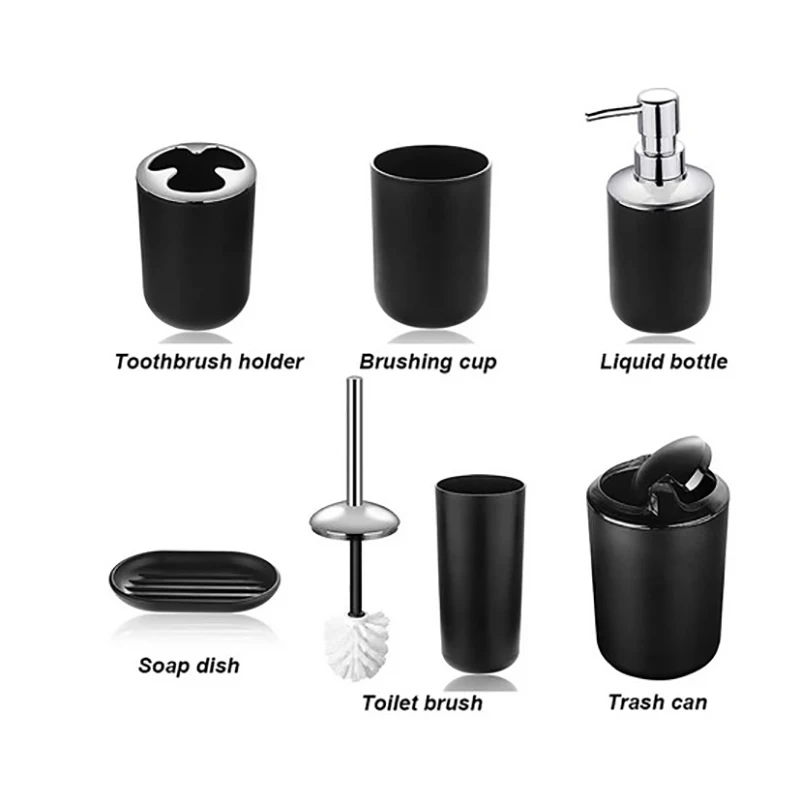 Toothbrush holder
Brushing cup
Liquid bottle
Soap dish
Toilet brush
Trash can