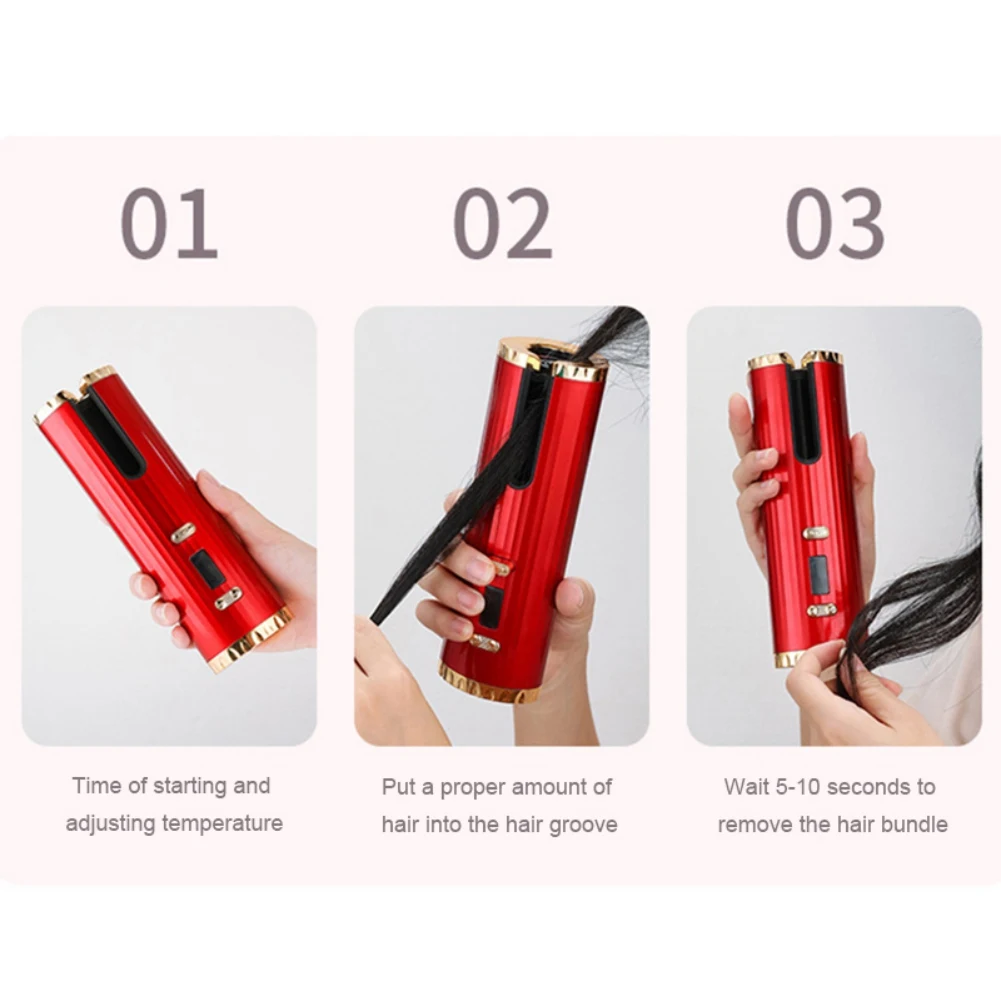 01

Time of starting and adjusting temperature

02

Put a proper amount of hair into the hair groove

03

Wait 5-10 seconds to remove the hair bundle