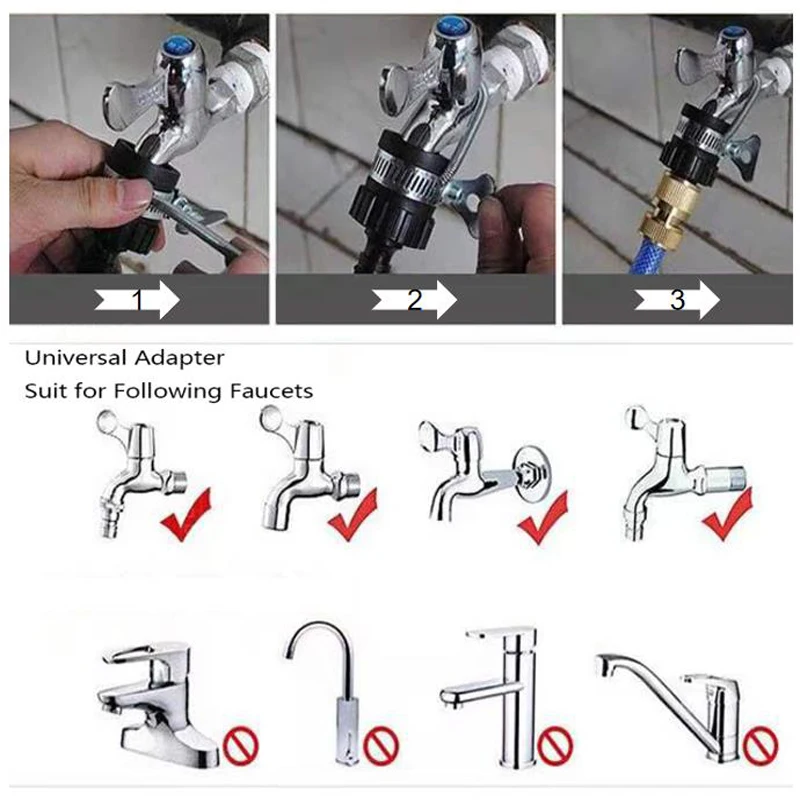 1

2

3

Universal Adapter
Suit for Following Faucets