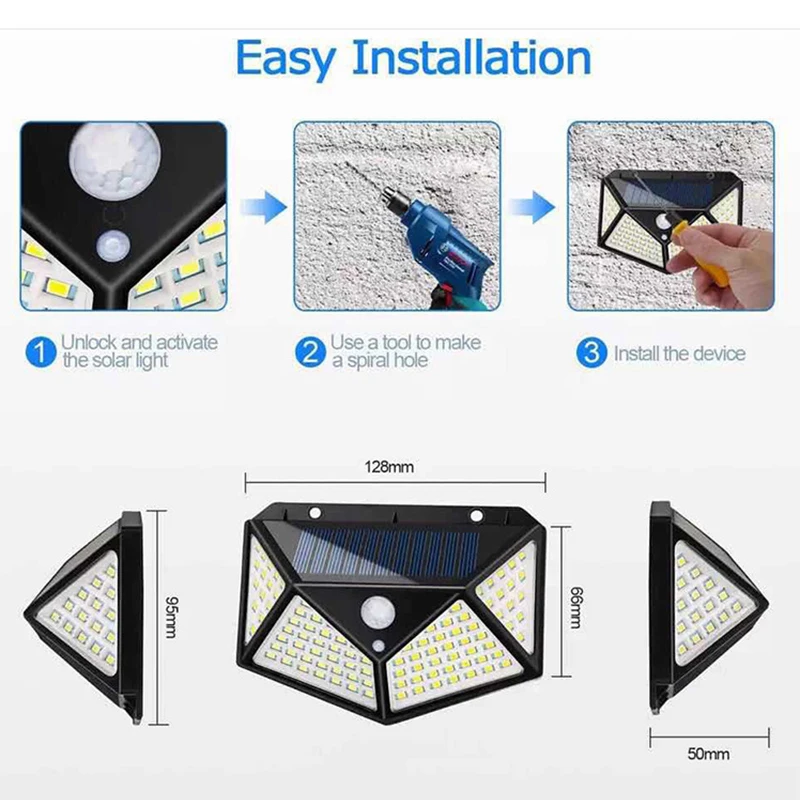 Easy Installation

1 Unlock and activate the solar light

2 Use a tool to make a spiral hole

3 Install the device

128mm

95mm

66mm

50mm