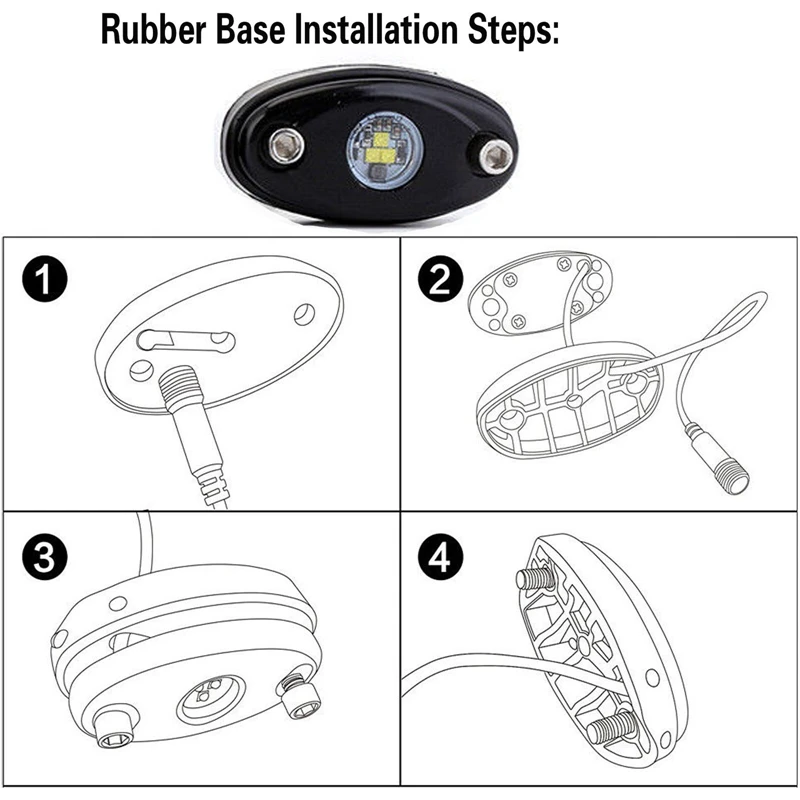 Rubber Base Installation Steps:

1

2

3

4