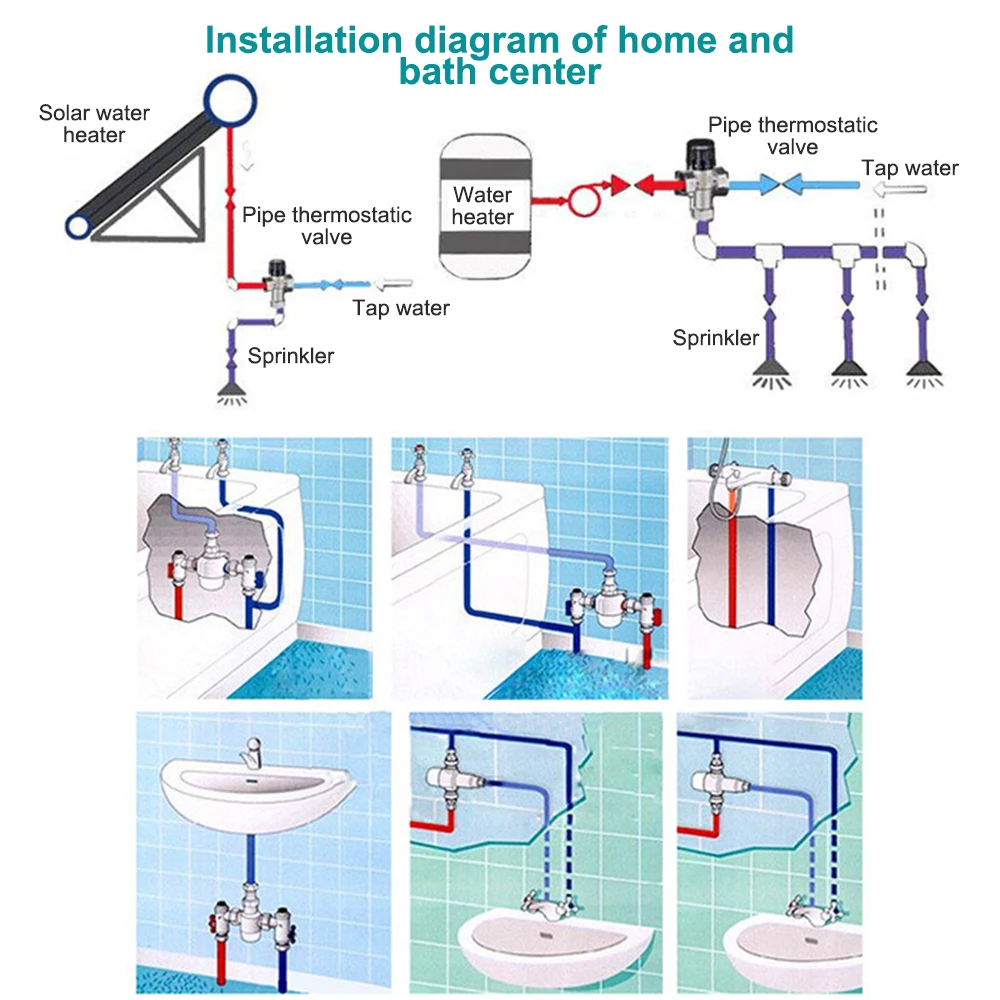 Installation diagram of home and bath center

Solar water heater

Pipe thermostatic valve

Tap water

Sprinkler

Water heater

Pipe thermostatic valve

Tap water

Sprinkler