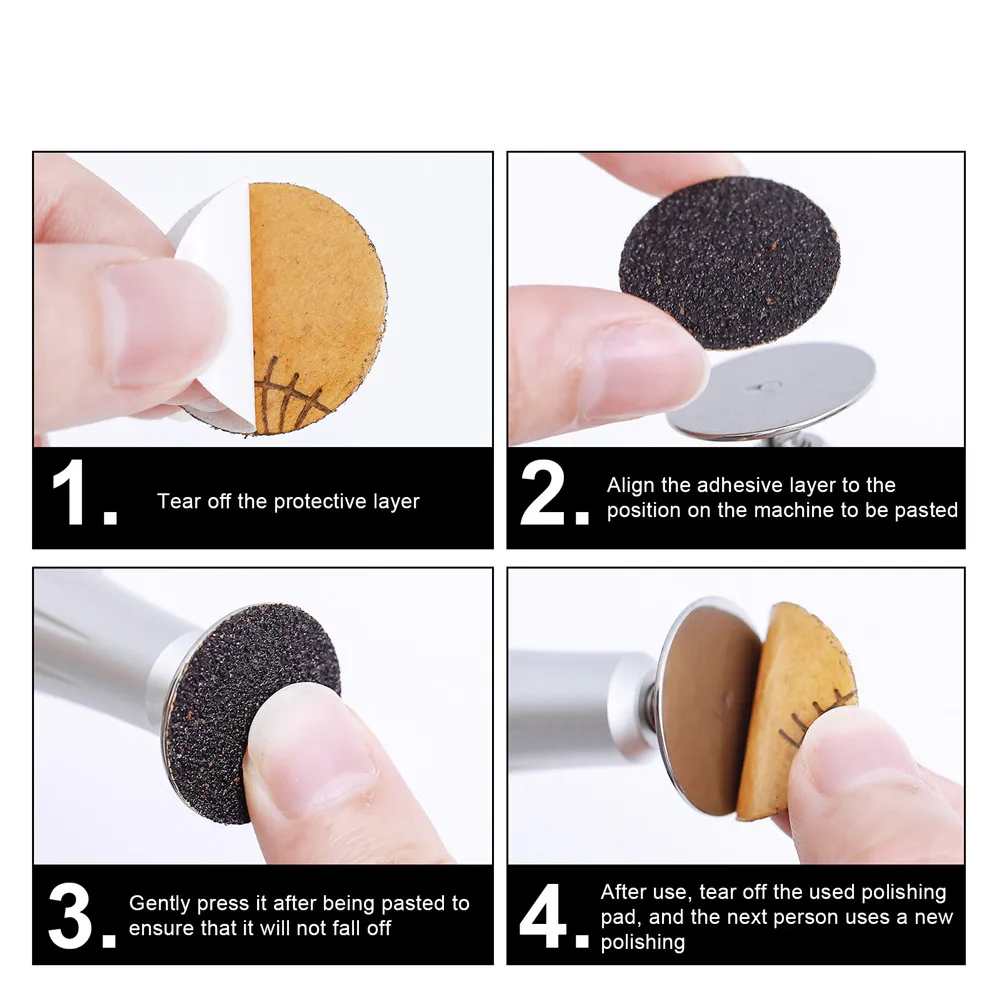 1. Tear off the protective layer

2. Align the adhesive layer to the position on the machine to be pasted

3. Gently press it after being pasted to ensure that it will not fall off

4. After use, tear off the used polishing pad, and the next person uses a new polishing