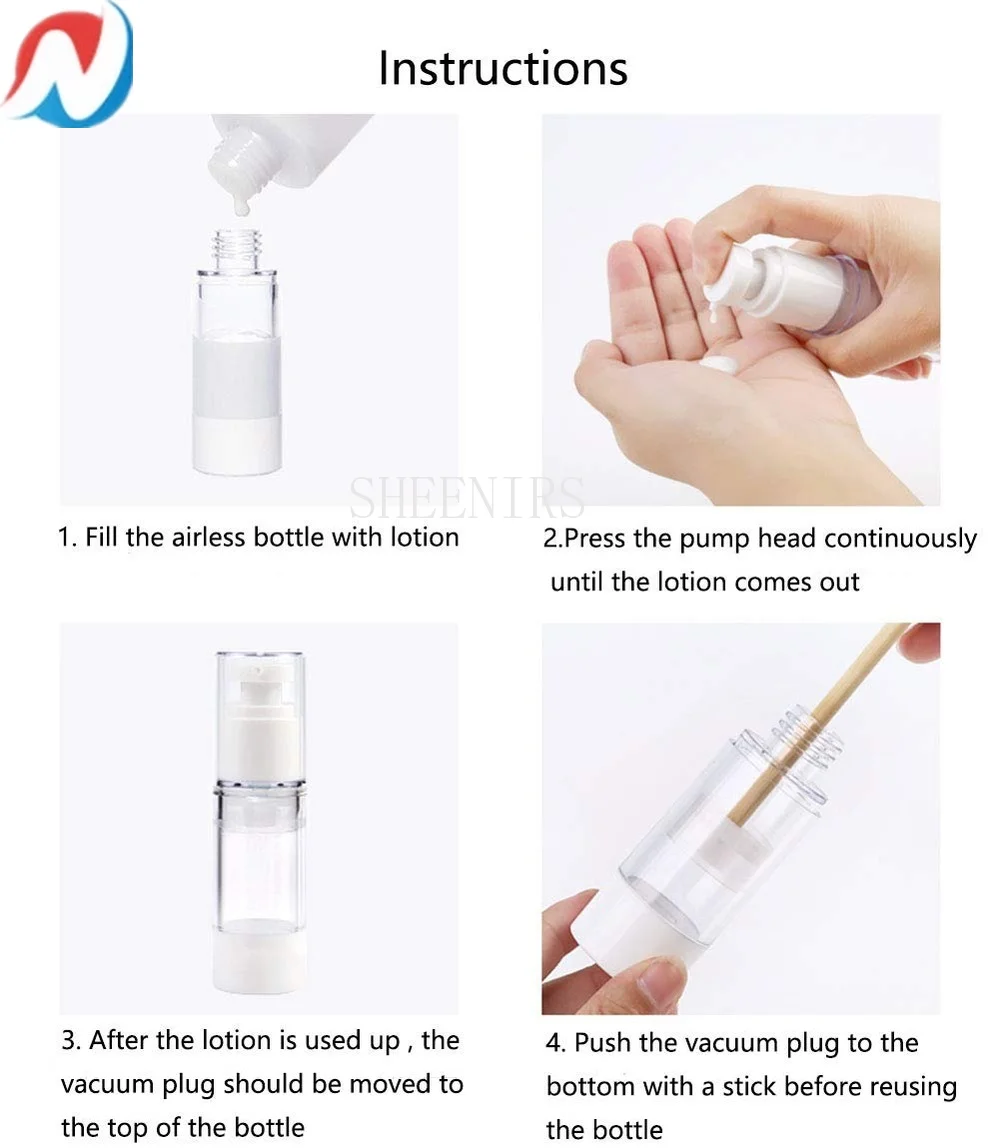 Instructions

SHEENIRS

1. Fill the airless bottle with lotion

2.Press the pump head continuously until the lotion comes out

3. After the lotion is used up , the vacuum plug should be moved to the top of the bottle

4. Push the vacuum plug to the bottom with a stick before reusing the bottle