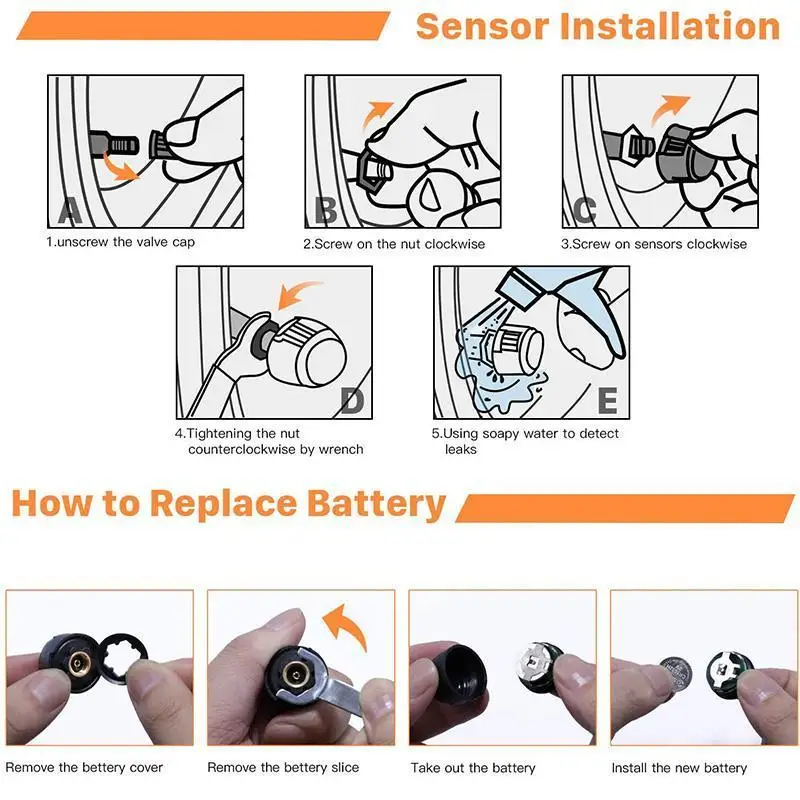 Sensor Installation

A
1.unscrew the valve cap

B
2.Screw on the nut clockwise

C
3.Screw on sensors clockwise

D
4.Tightening the nut counterclockwise by wrench

E
5.Using soapy water to detect leaks

How to Replace Battery

Remove the bettery cover

Remove the bettery slice

Take out the battery

Install the new battery