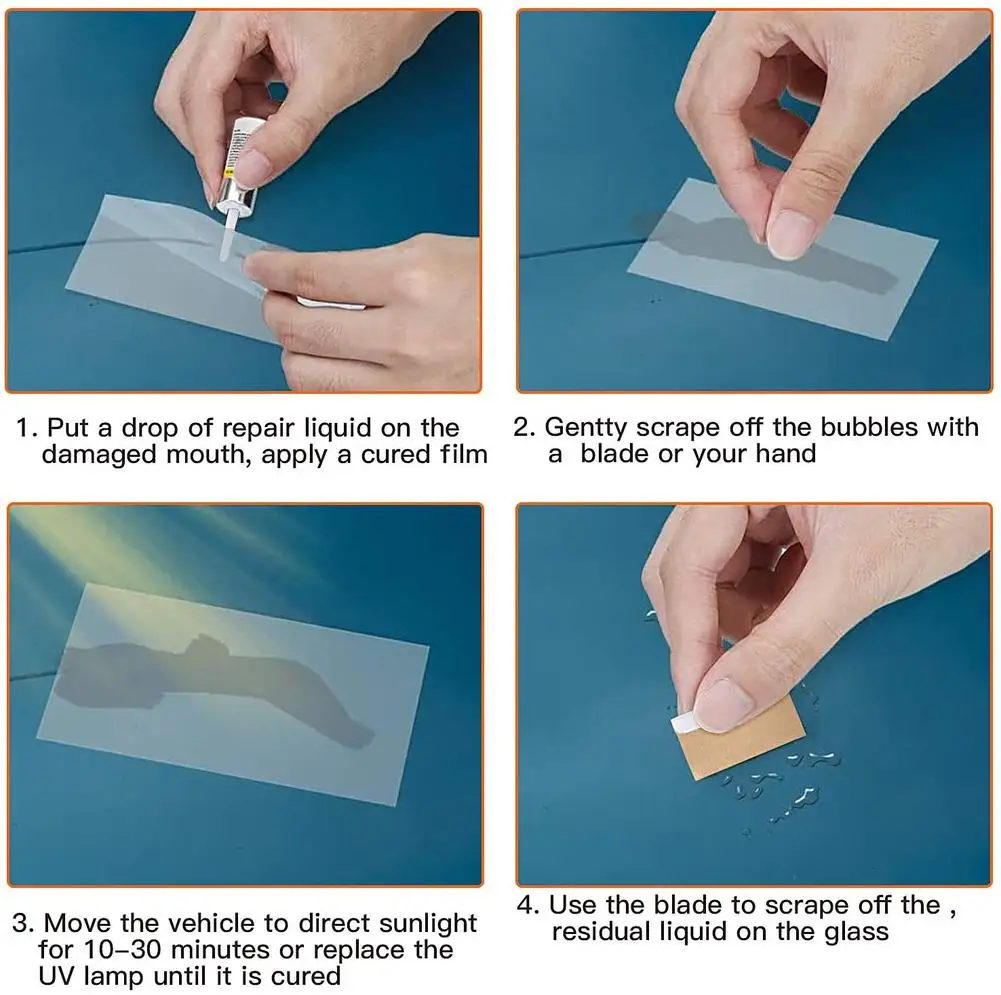 1. Put a drop of repair liquid on the damaged mouth, apply a cured film

2. Gentty scrape off the bubbles with a blade or your hand

3. Move the vehicle to direct sunlight for 10–30 minutes or replace the UV lamp until it is cured

4. Use the blade to scrape off the , residual liquid on the glass