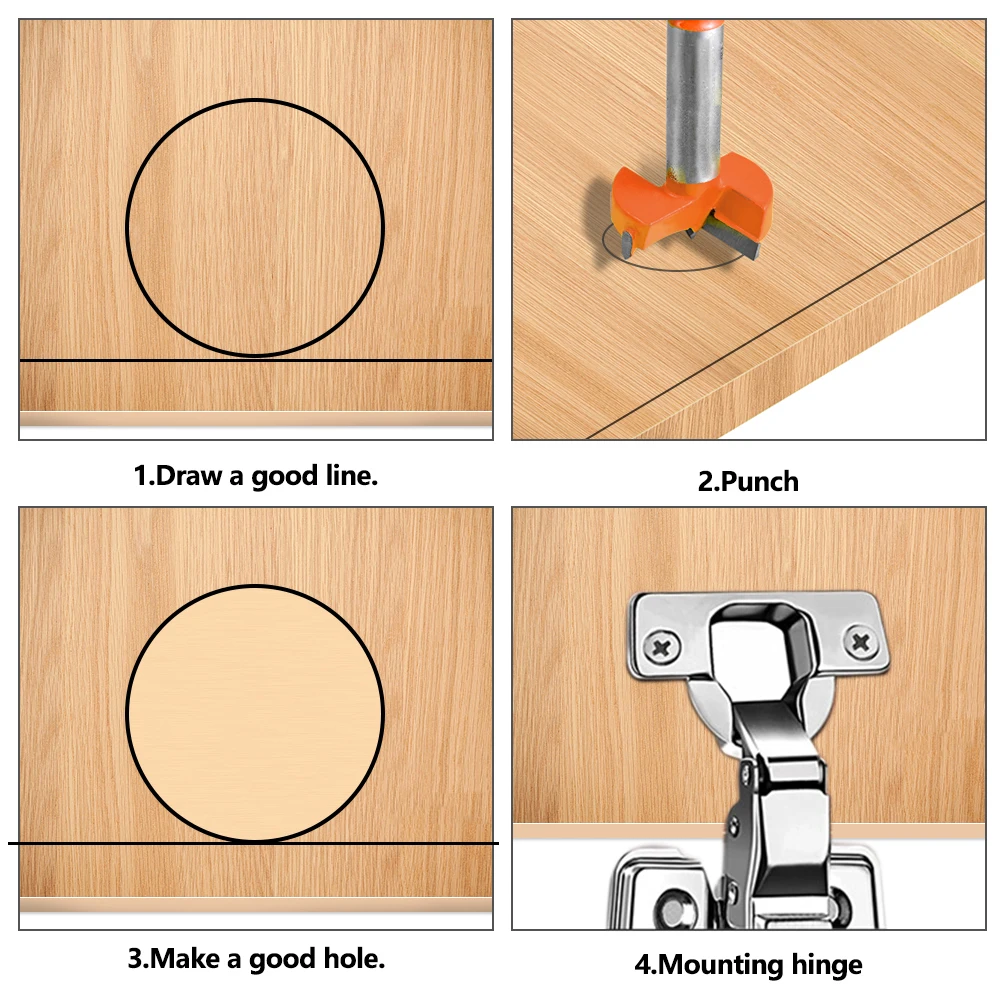 1.Draw a good line.

2.Punch

3.Make a good hole.

4.Mounting hinge