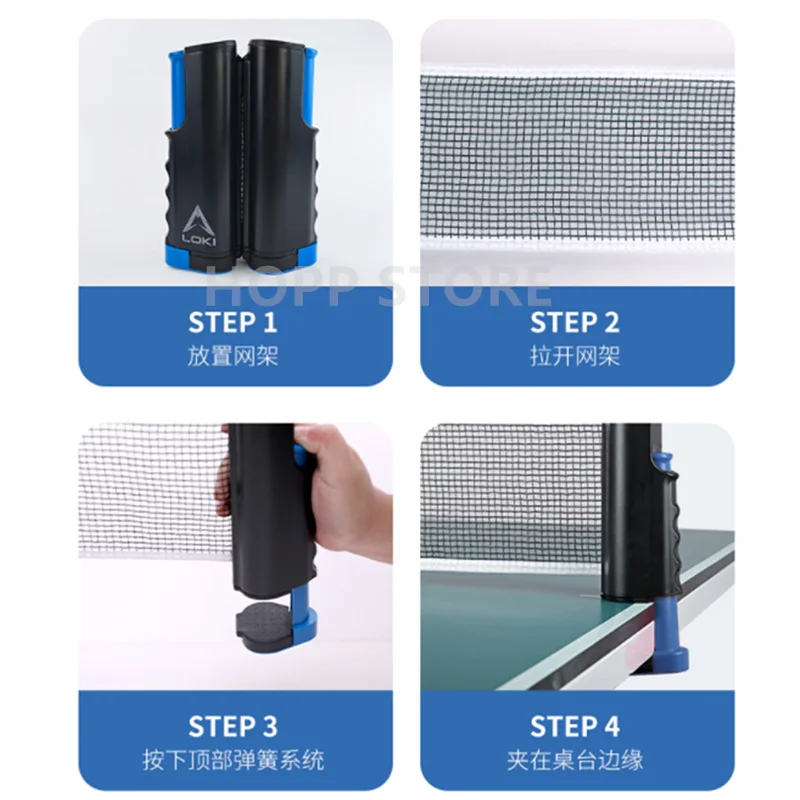 LOKI

HOPP STORE

STEP 1
放置网架

STEP 2
拉开网架

STEP 3
按下顶部弹簧系统

STEP 4
夹在桌台边缘