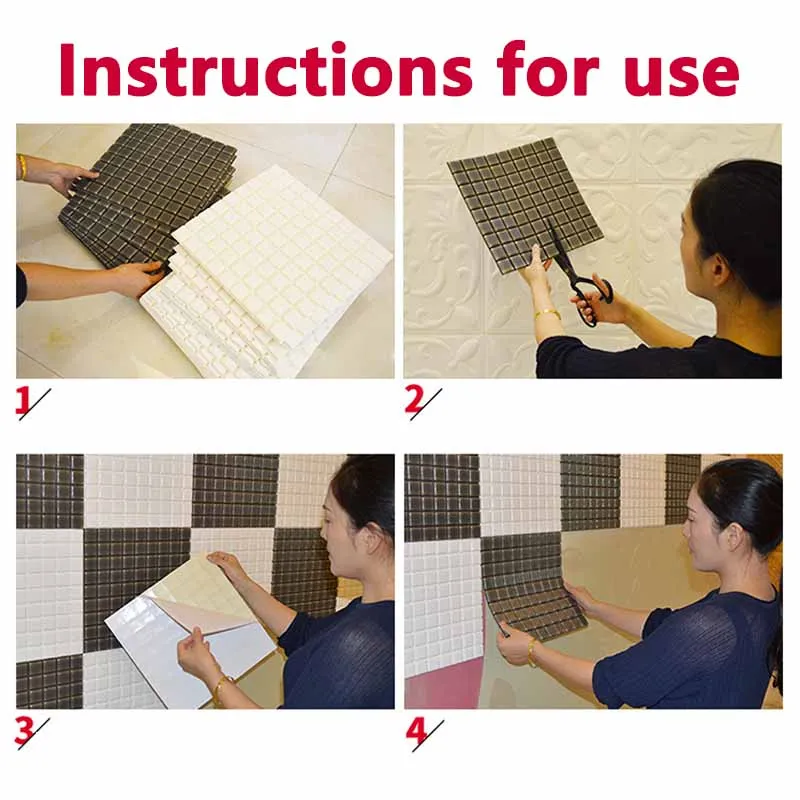 Instructions for use

1

2

3

4